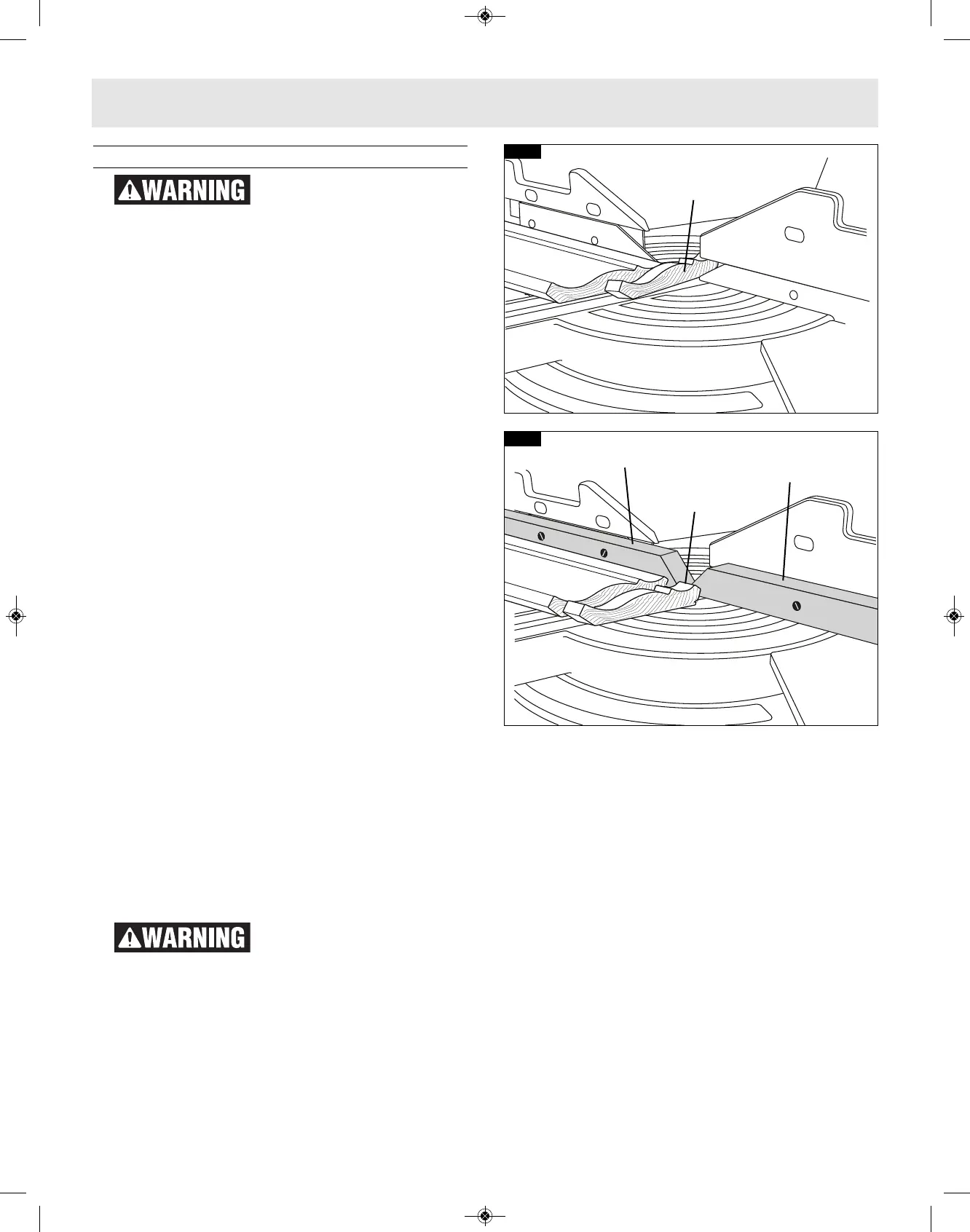 WARNING

WARNING