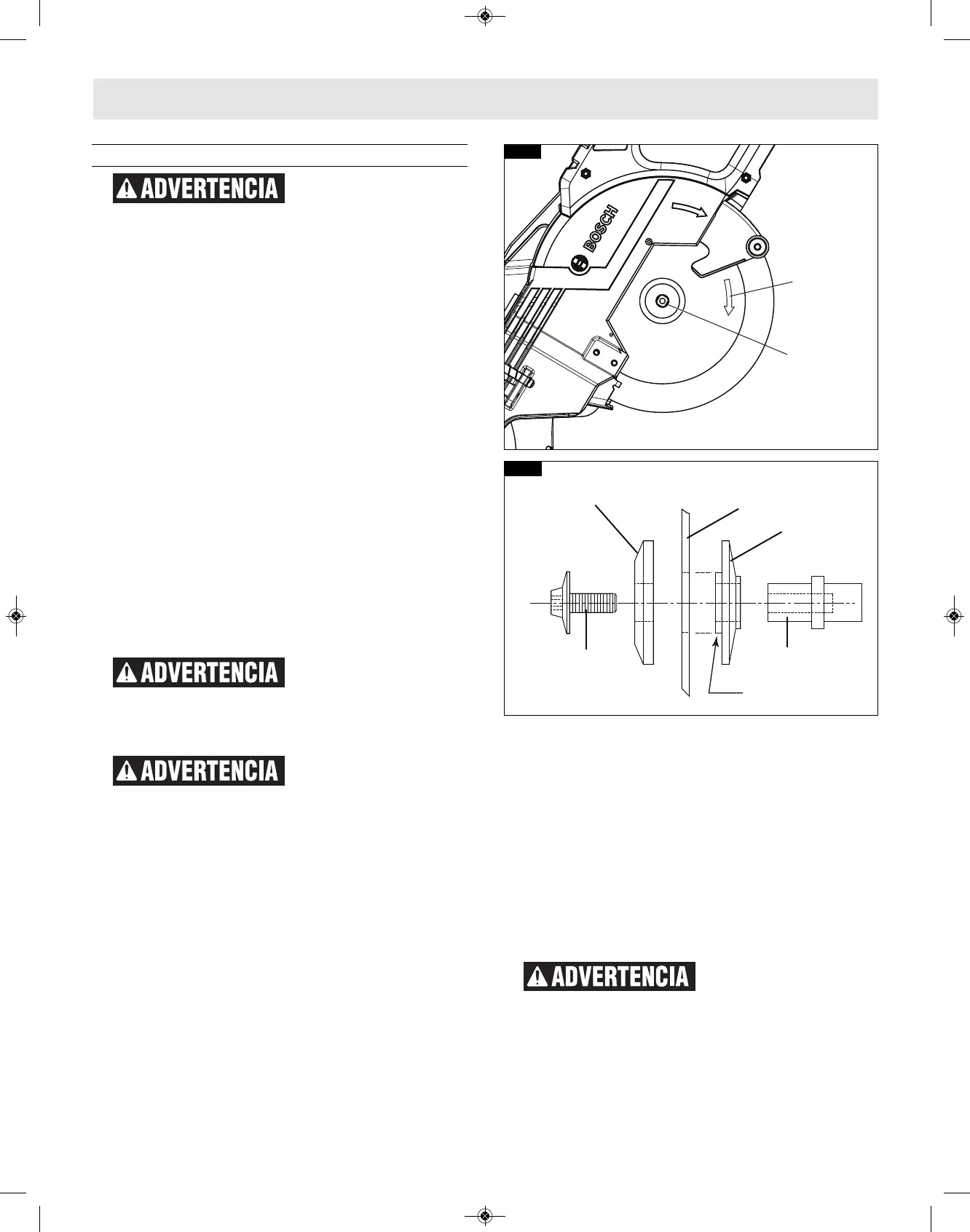 ADVERTENCIA

BOSCH

ADVERTENCIA

ADVERTENCIA

ADVERTENCIA