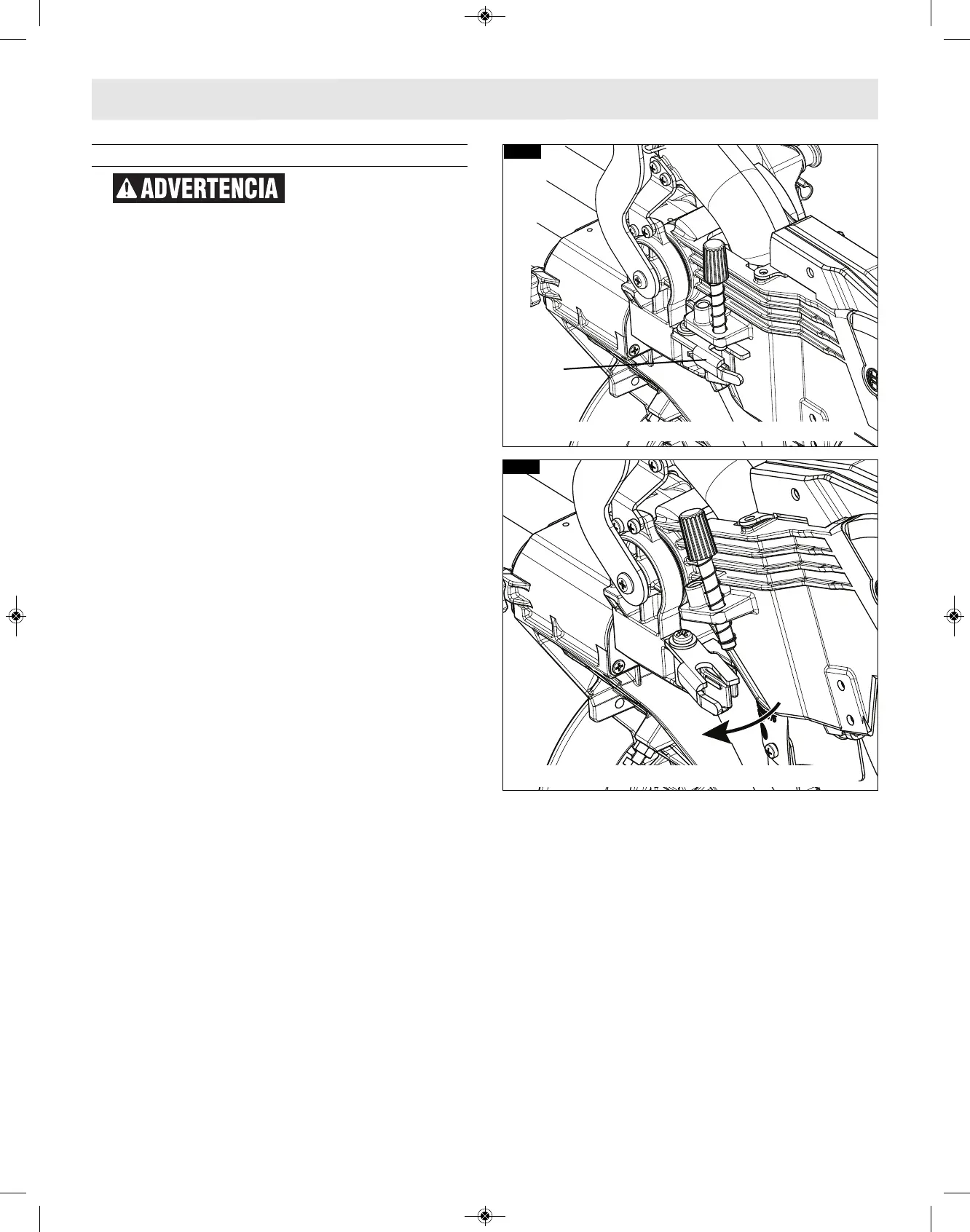 ADVERTENCIA