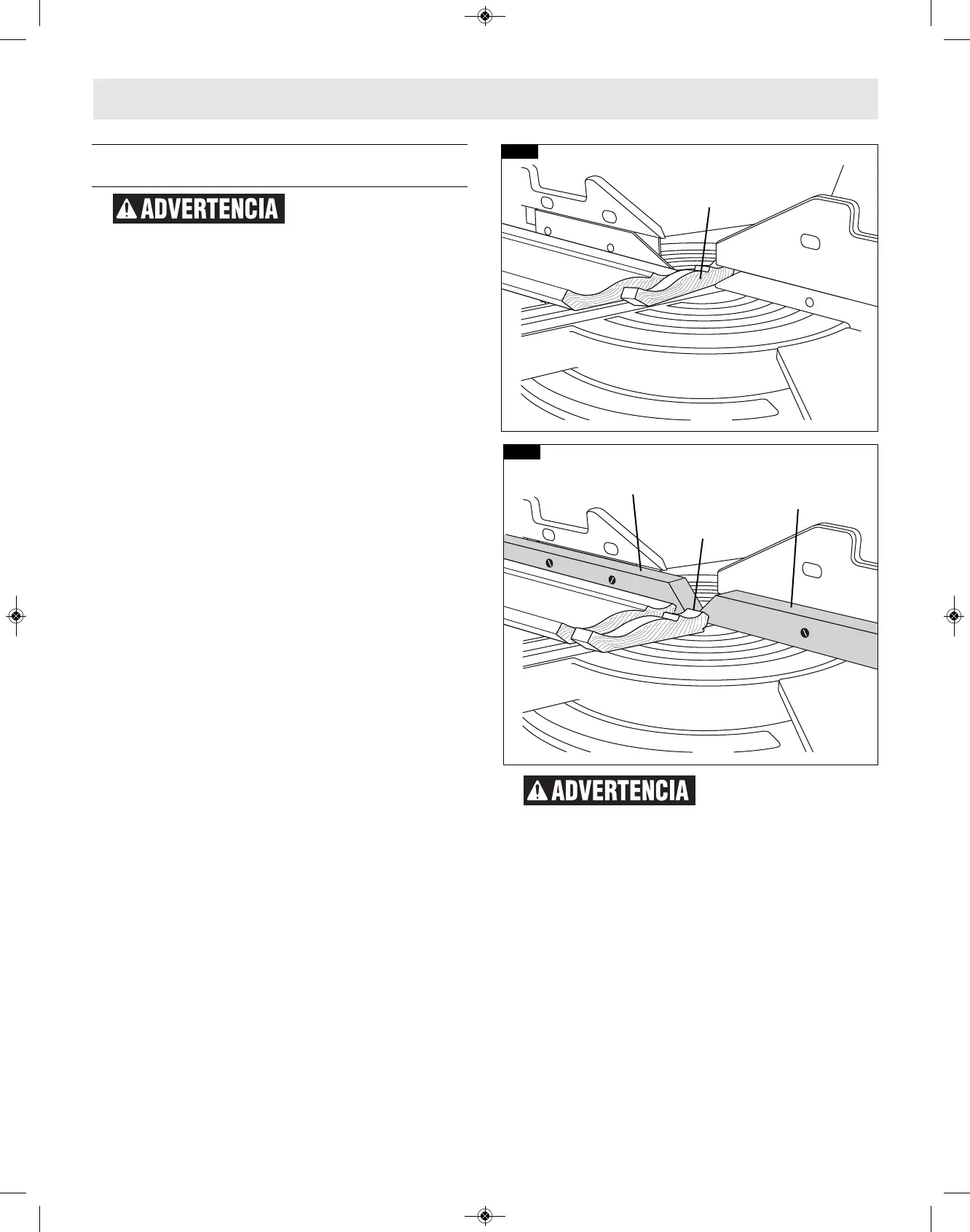 ADVERTENCIA

ADVERTENCIA