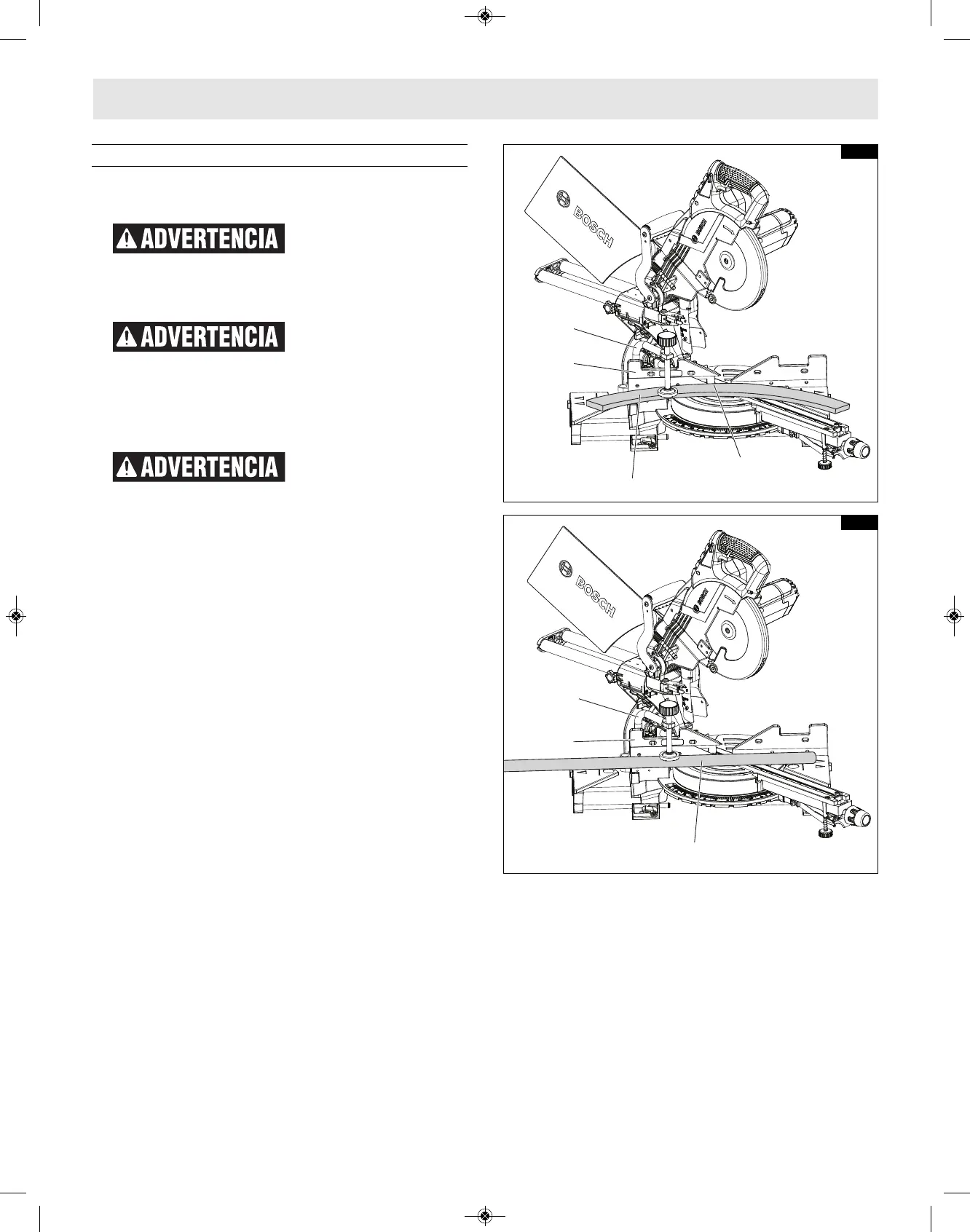 ADVERTENCIA

ADVERTENCIA

ADVERTENCIA

BOSCH

BOSCH

BOSCH

BOSCH