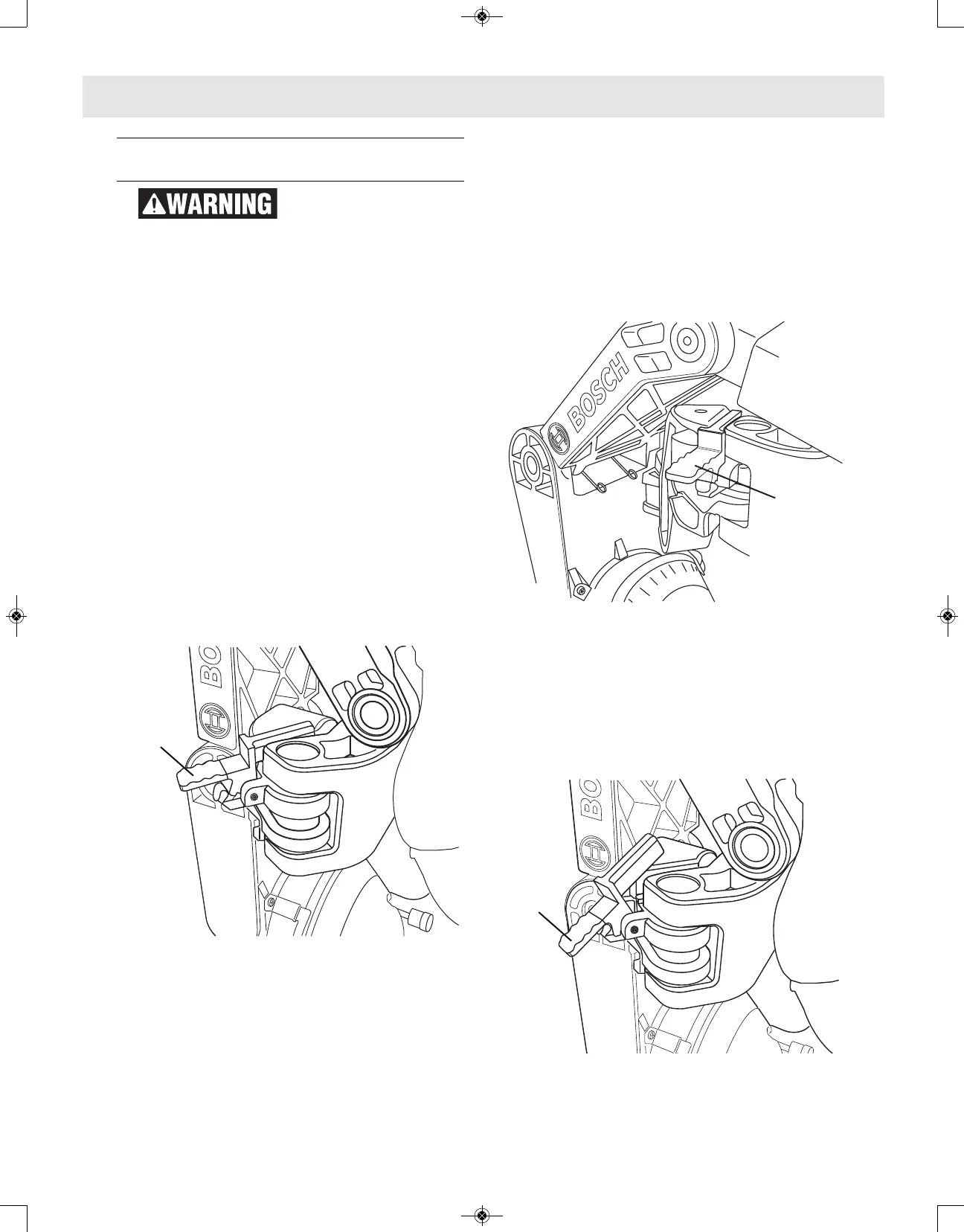 WARNING

BOSCH

BO

BO