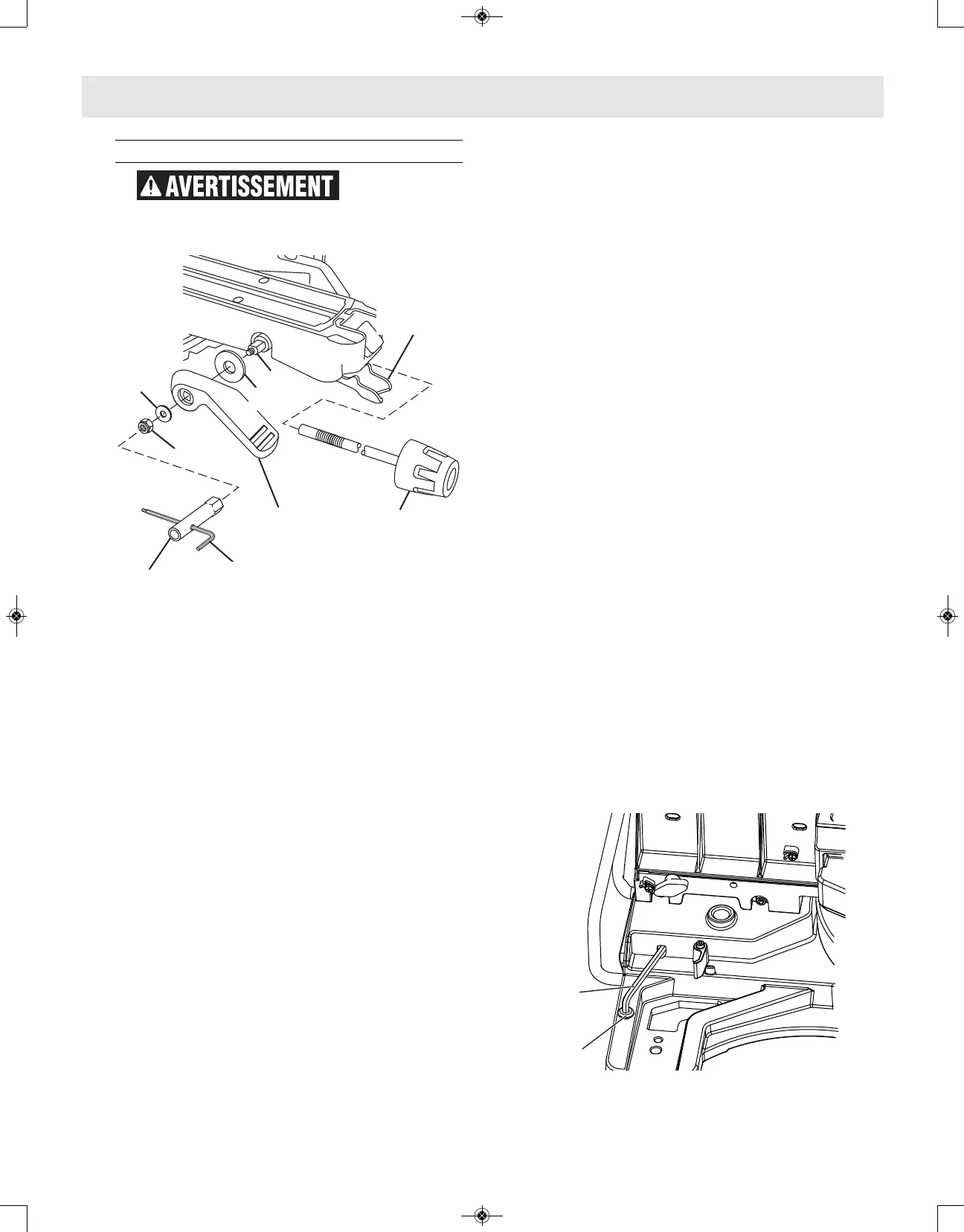 AVERTISSEMENT