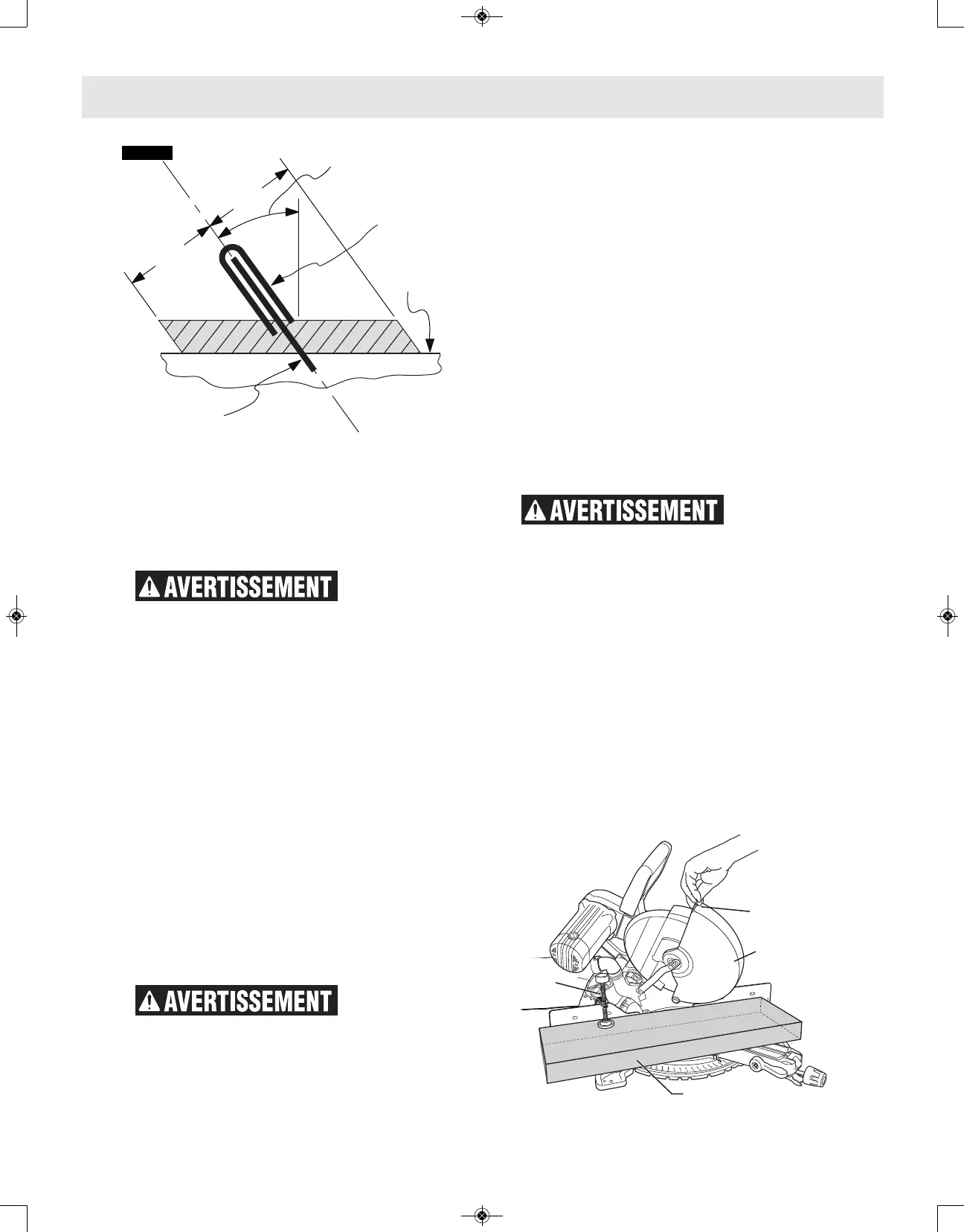 AVERTISSEMENT

AVERTISSEMENT

AVERTISSEMENT