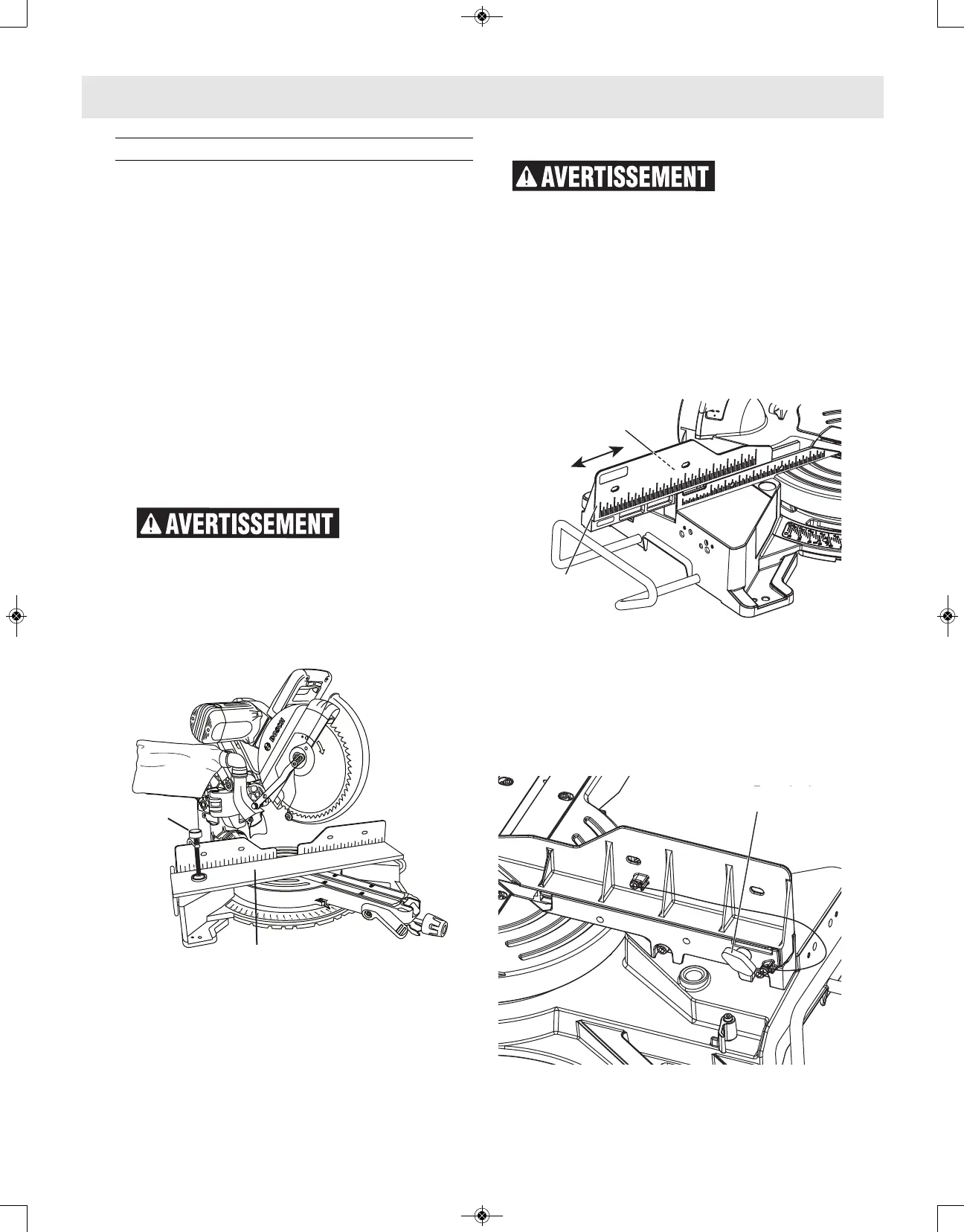 AVERTISSEMENT

AVERTISSEMENT

BOSCH