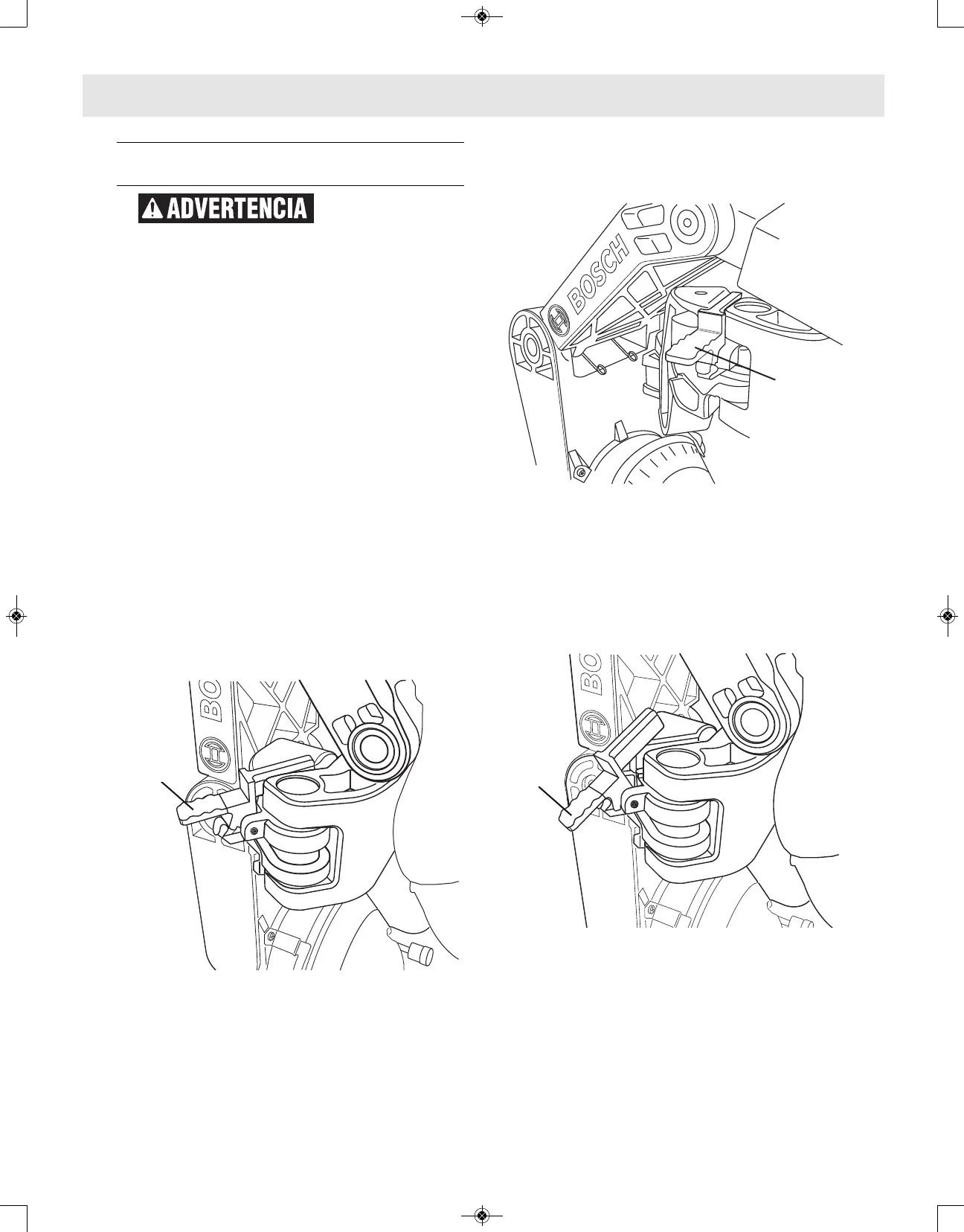 ADVERTENCIA

BOSCH

BO

BO