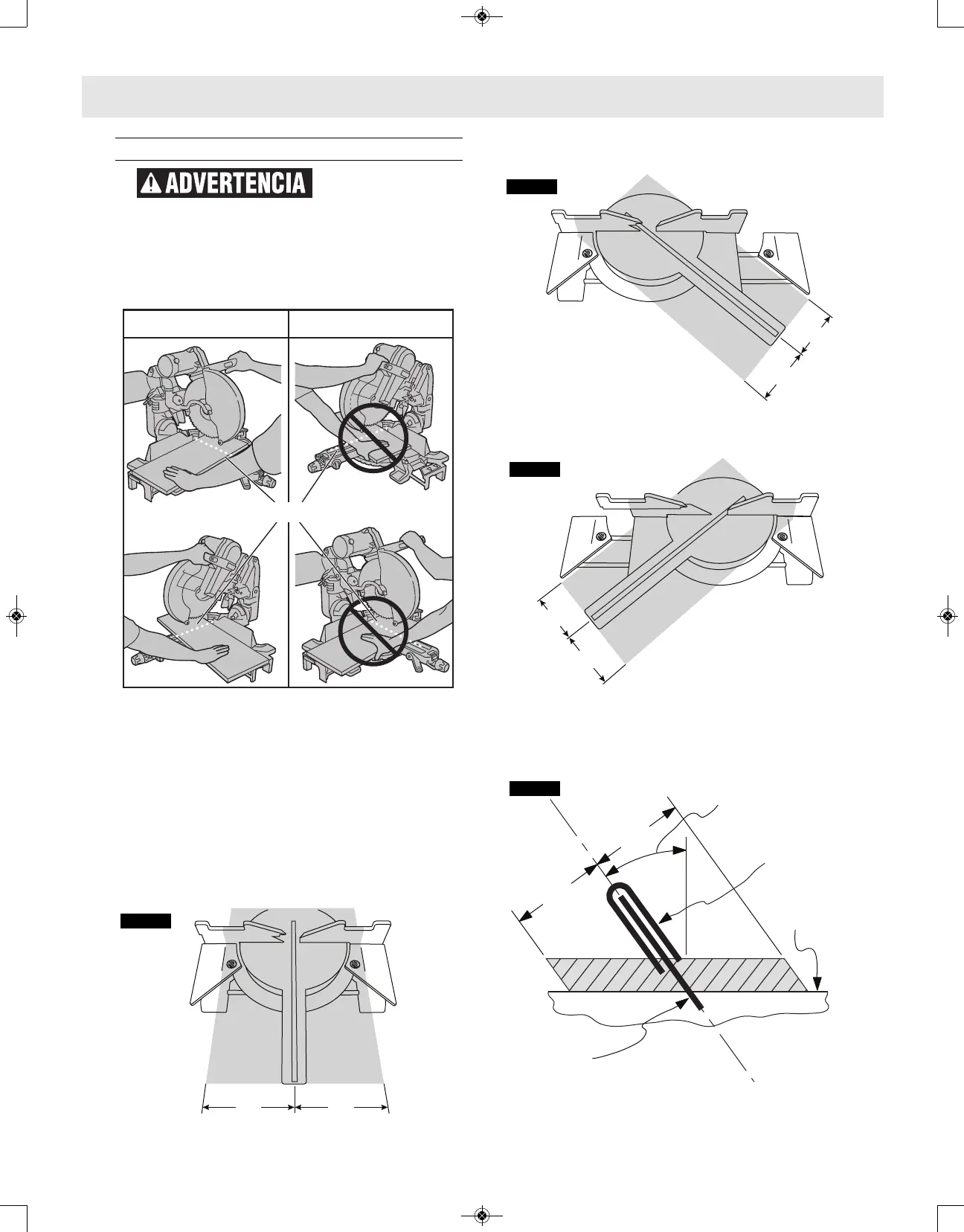 ADVERTENCIA