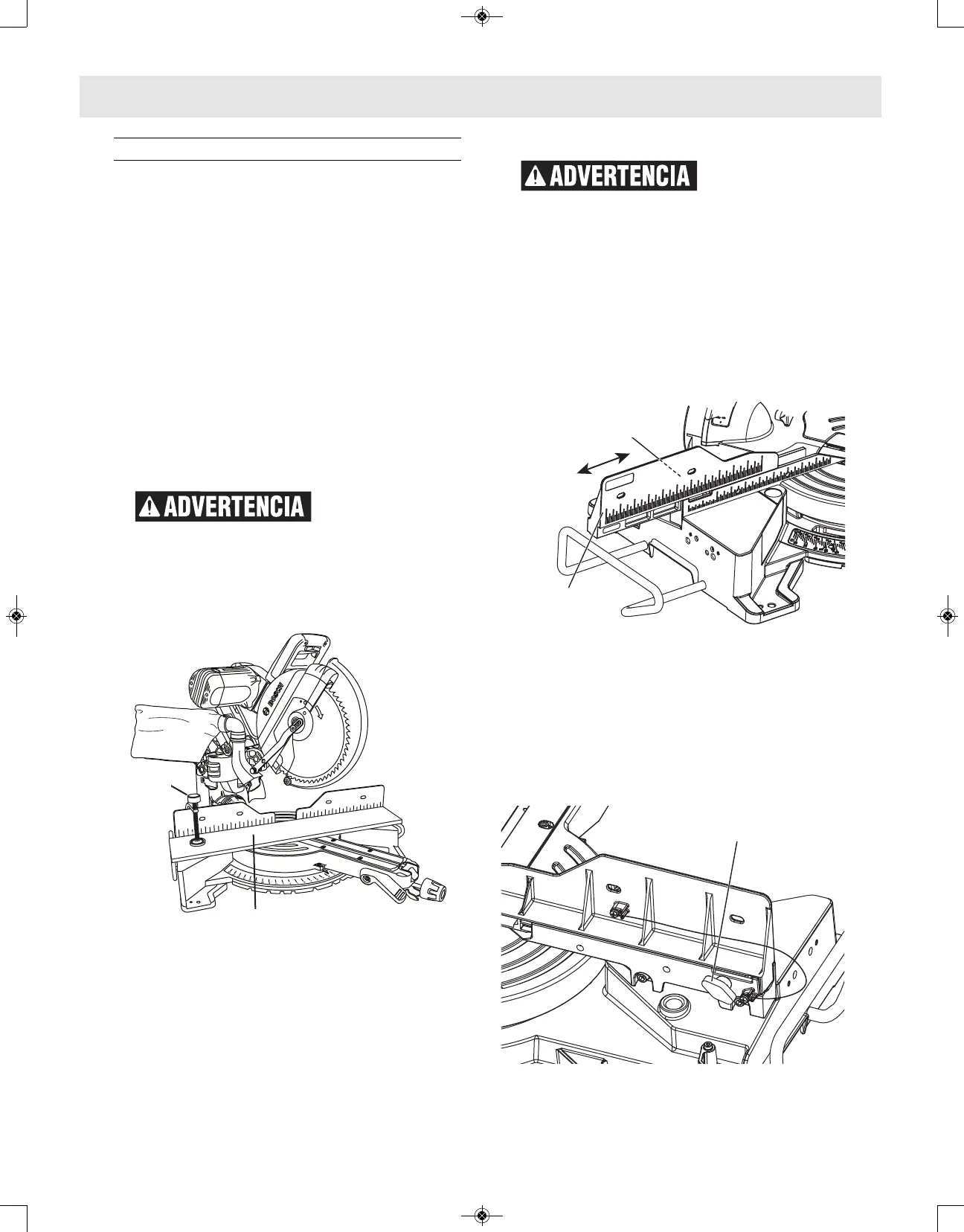 ADVERTENCIA

ADVERTENCIA

BOSCH