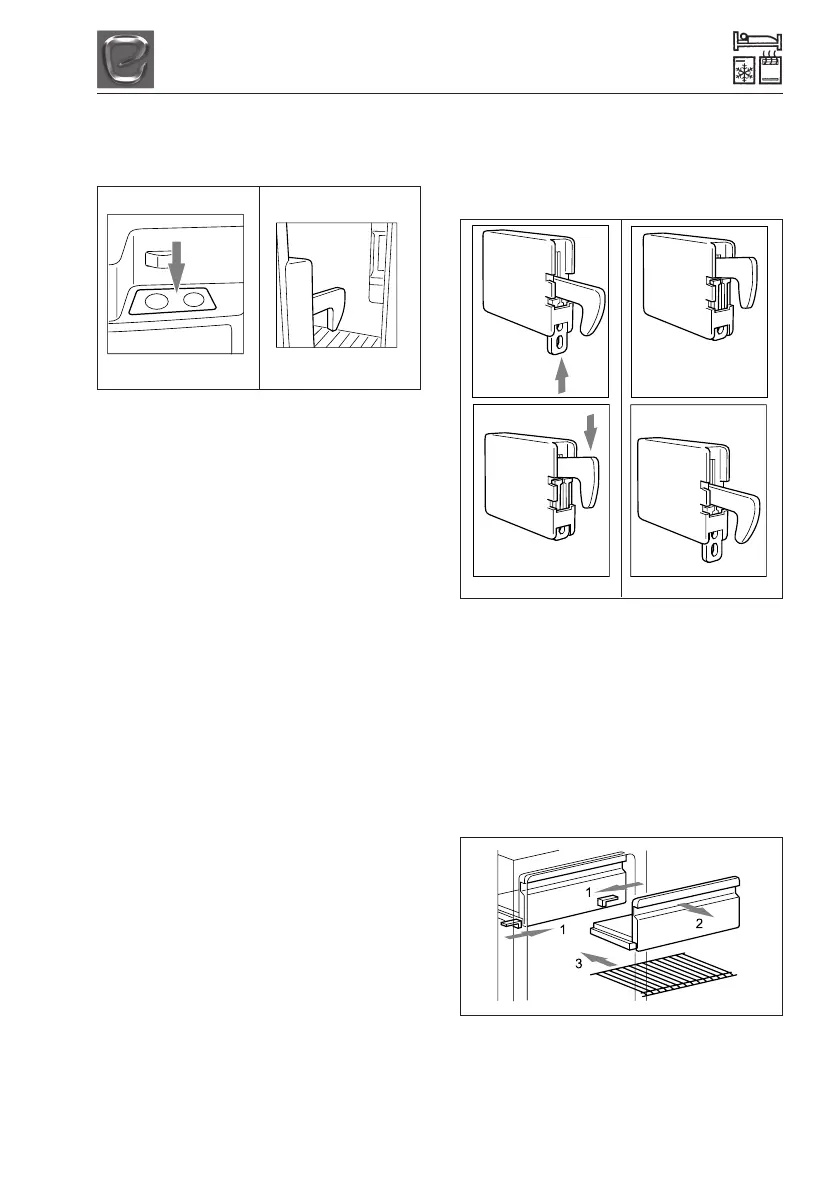 1

1

2

3