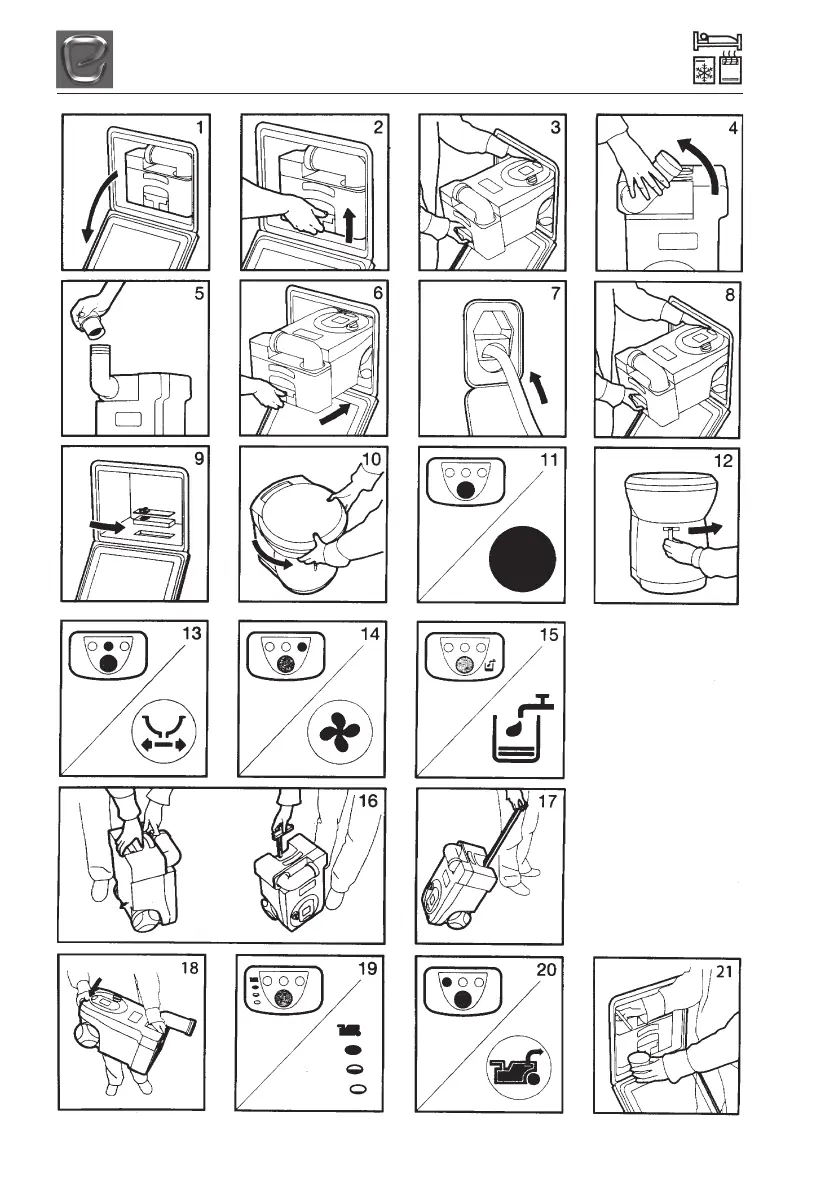 1
2
3
4
5
6
7
8
9
10
11
12
13
14
15
16
17
18
19
20
21