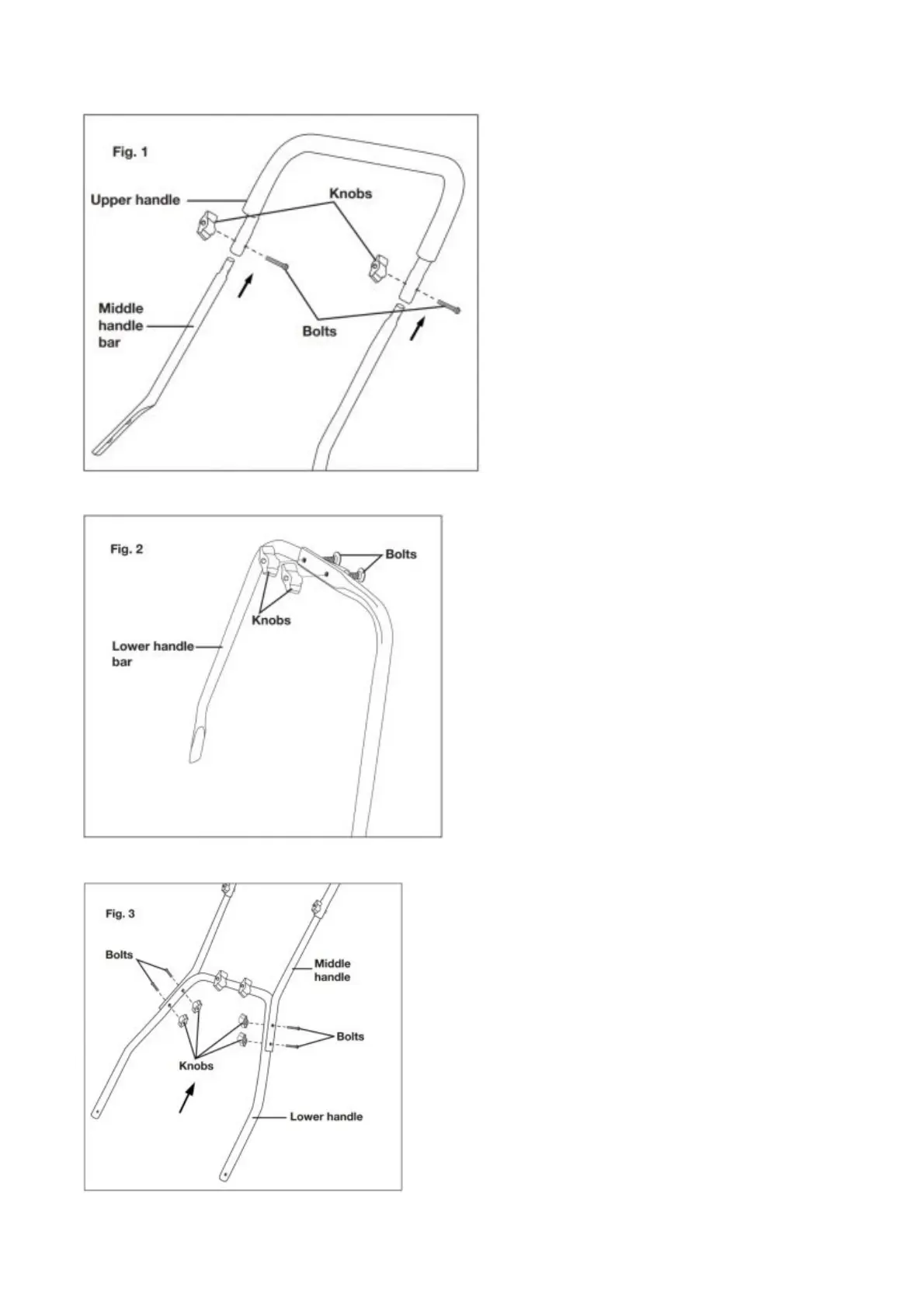 Fig. 1

Upper handle

Knobs

Middle handle bar

Bolts

Fig. 2

Bolts

Knobs

Lower handle bar

Fig. 3

Bolts

Middle handle

Bolts

Knobs

Lower handle