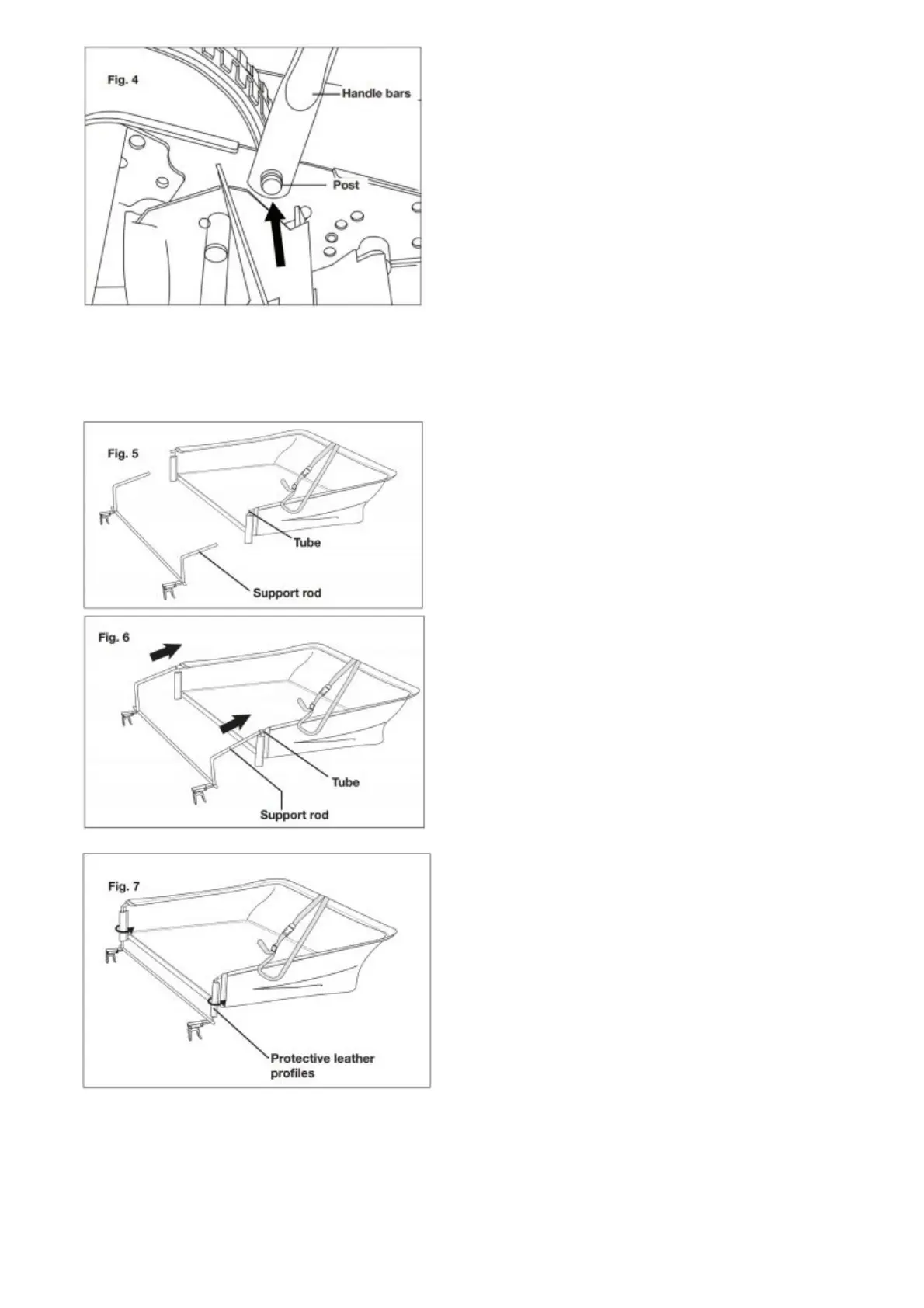 Fig. 4

Handle bars

Post

Fig. 5

Tube

Support rod

Fig. 6

Tube

Support rod

Fig. 7

Protective leather profiles