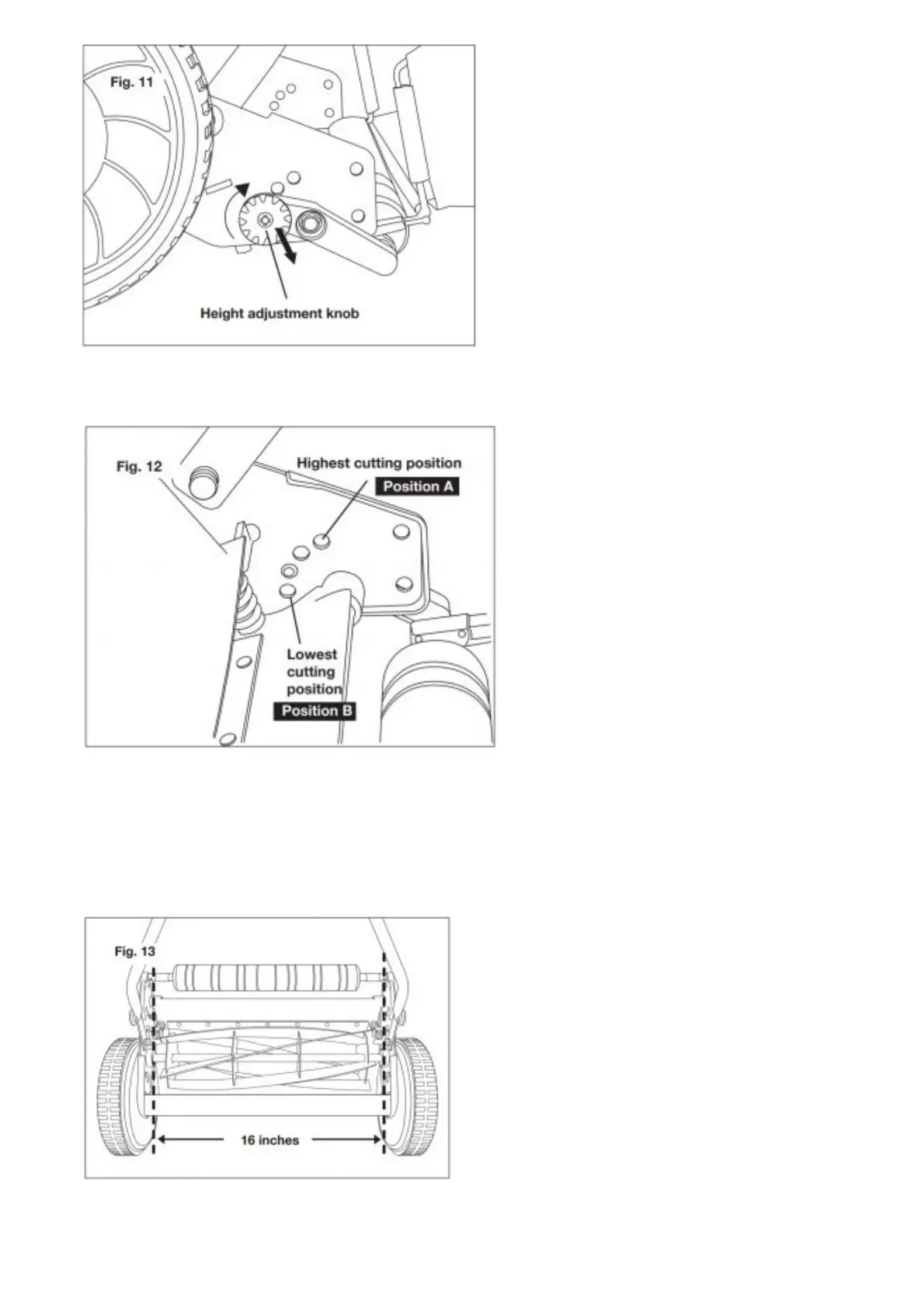 Fig. 11

Height adjustment knob

Fig. 12

Highest cutting position

Position A

Lowest cutting position

Position B

Fig. 13

16 inches