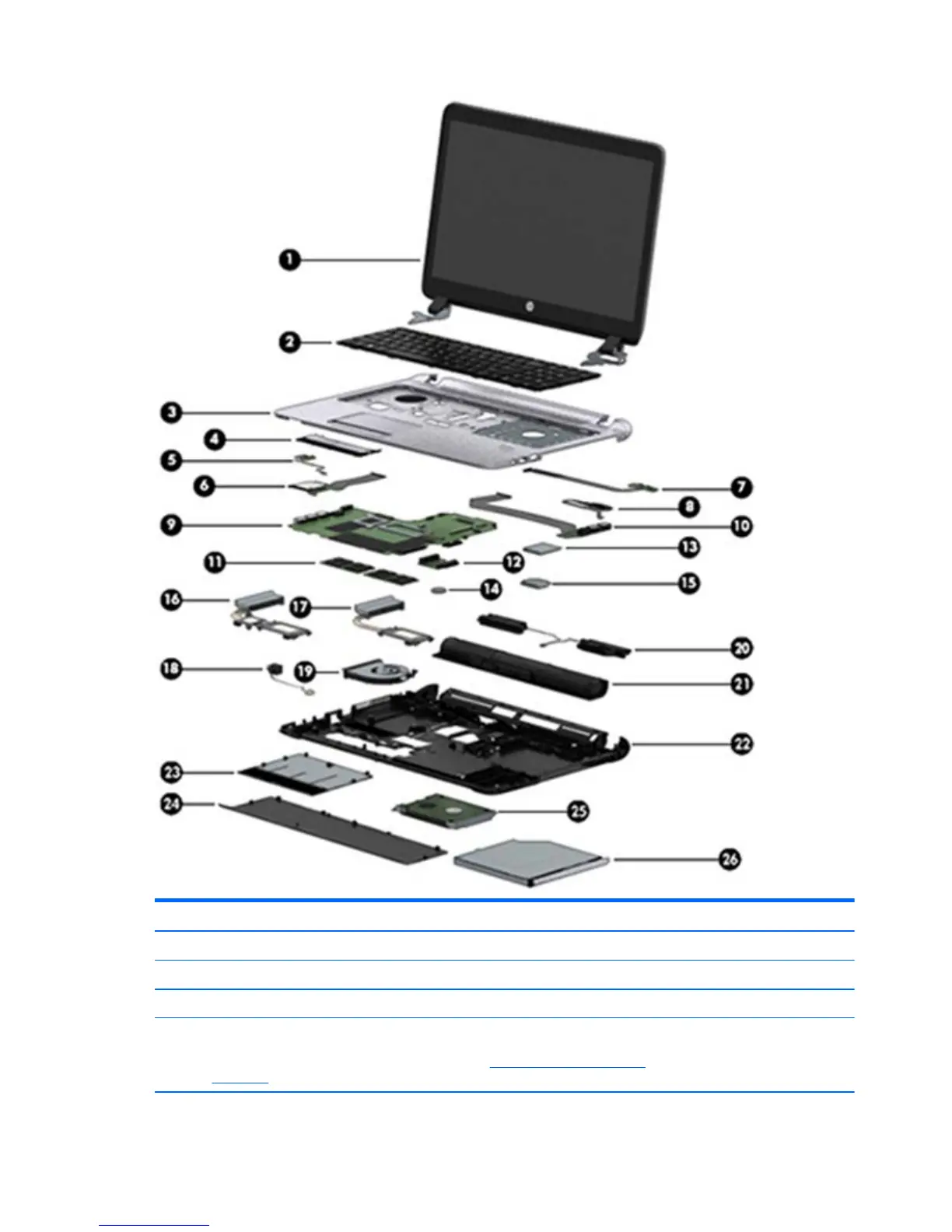 1
2
3
4
5
6
7
8
9
10
11
12
13
14
15
16
17
18
19
20
21
22
23
24
25
26