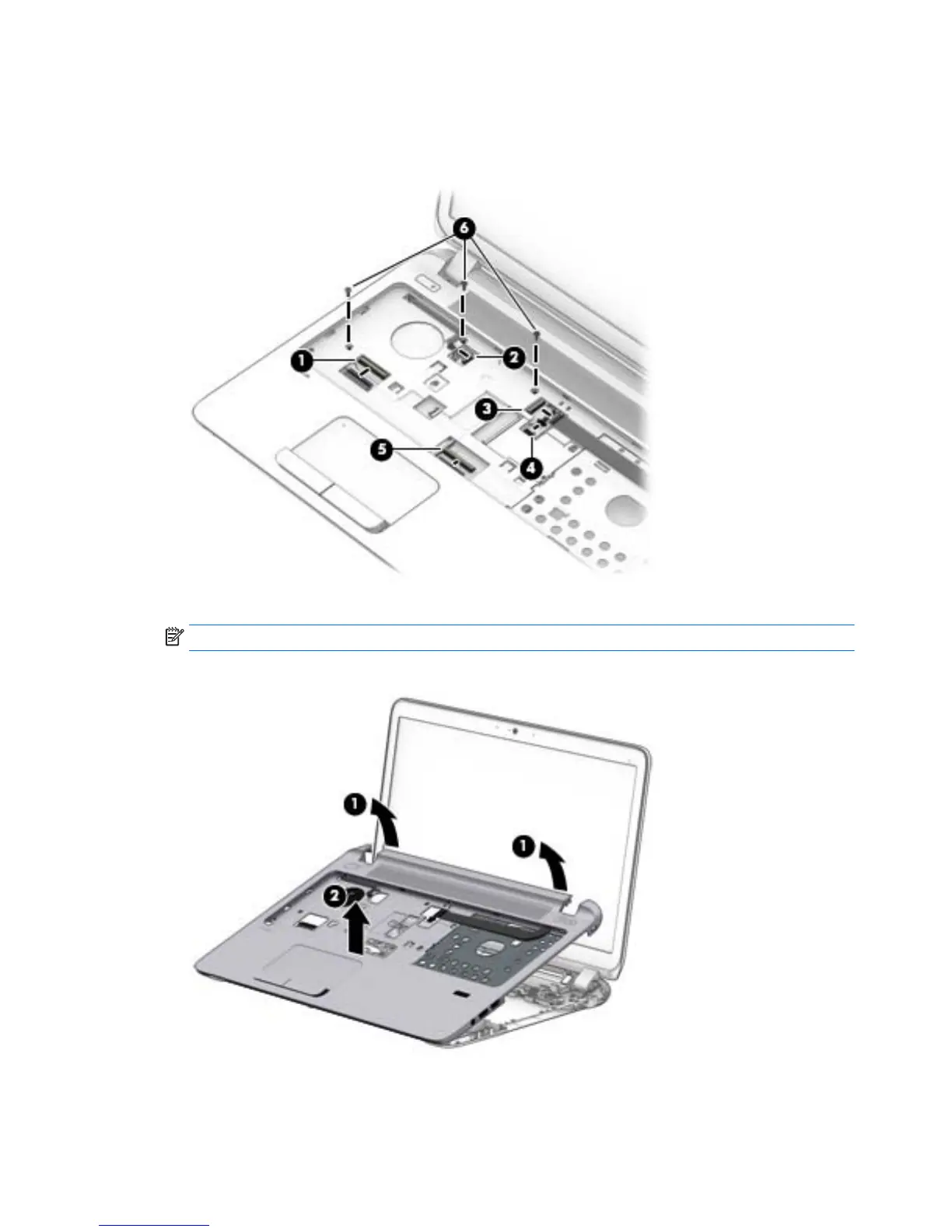 6

1

2

3

5

4

1

1

2