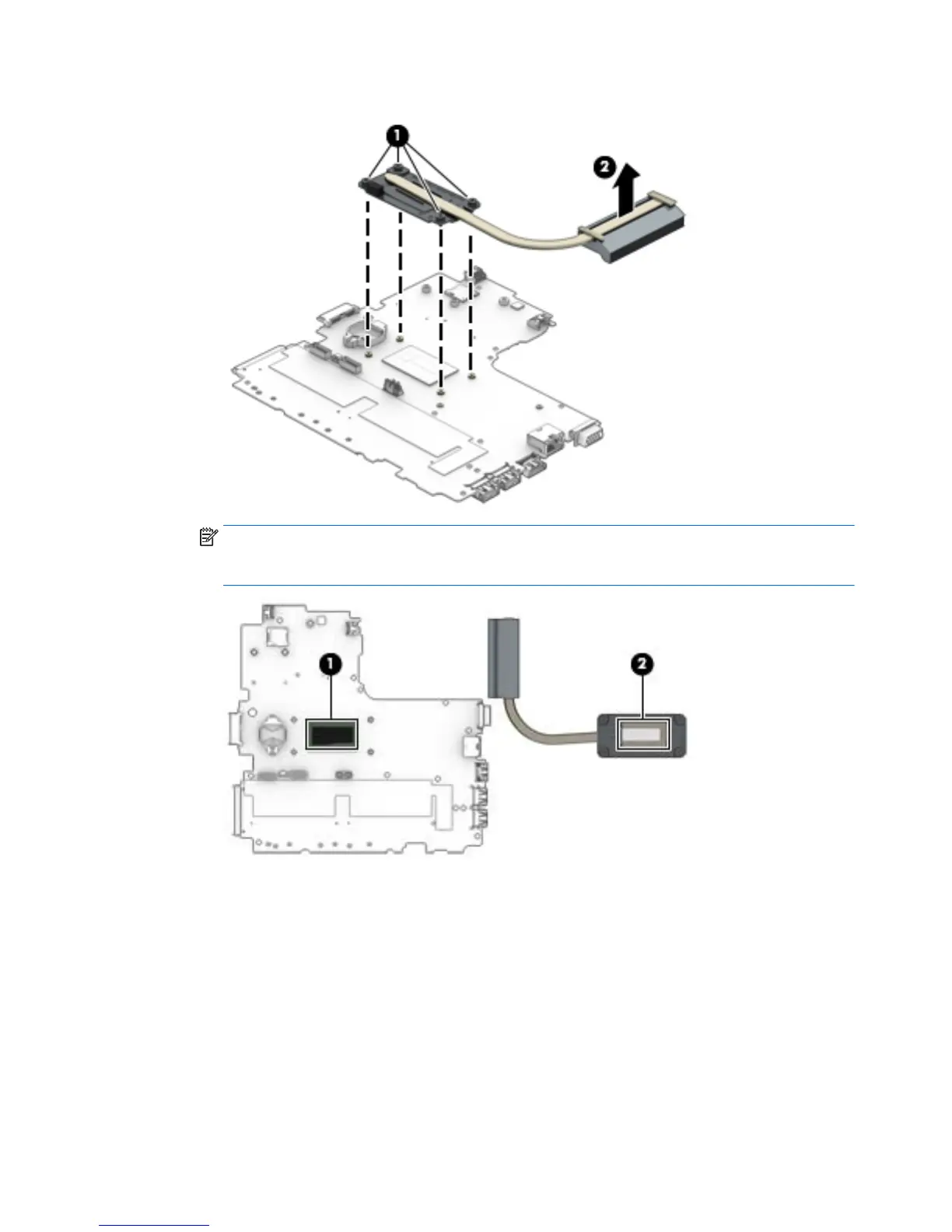 1

2

1

2