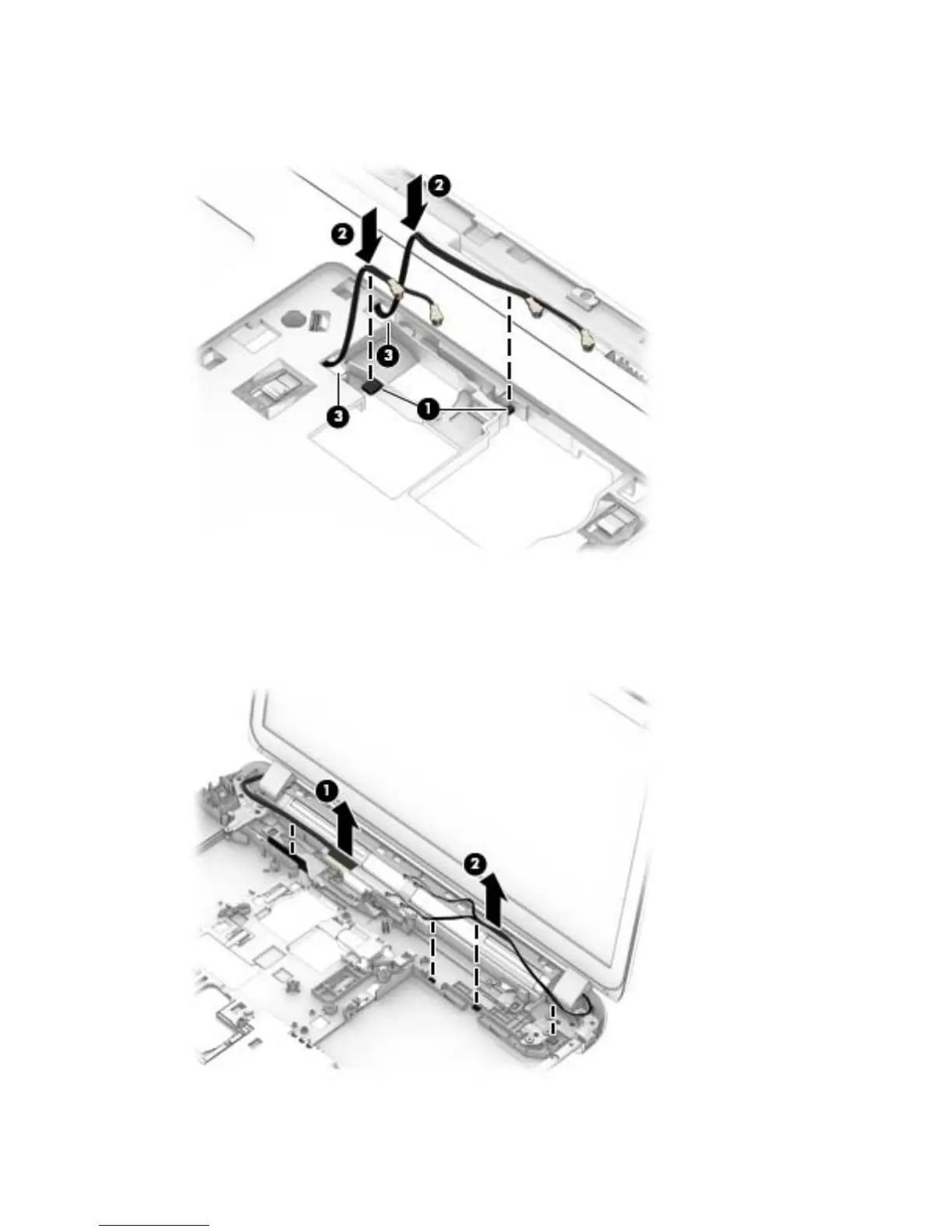 2
2
3
3
1

1
2