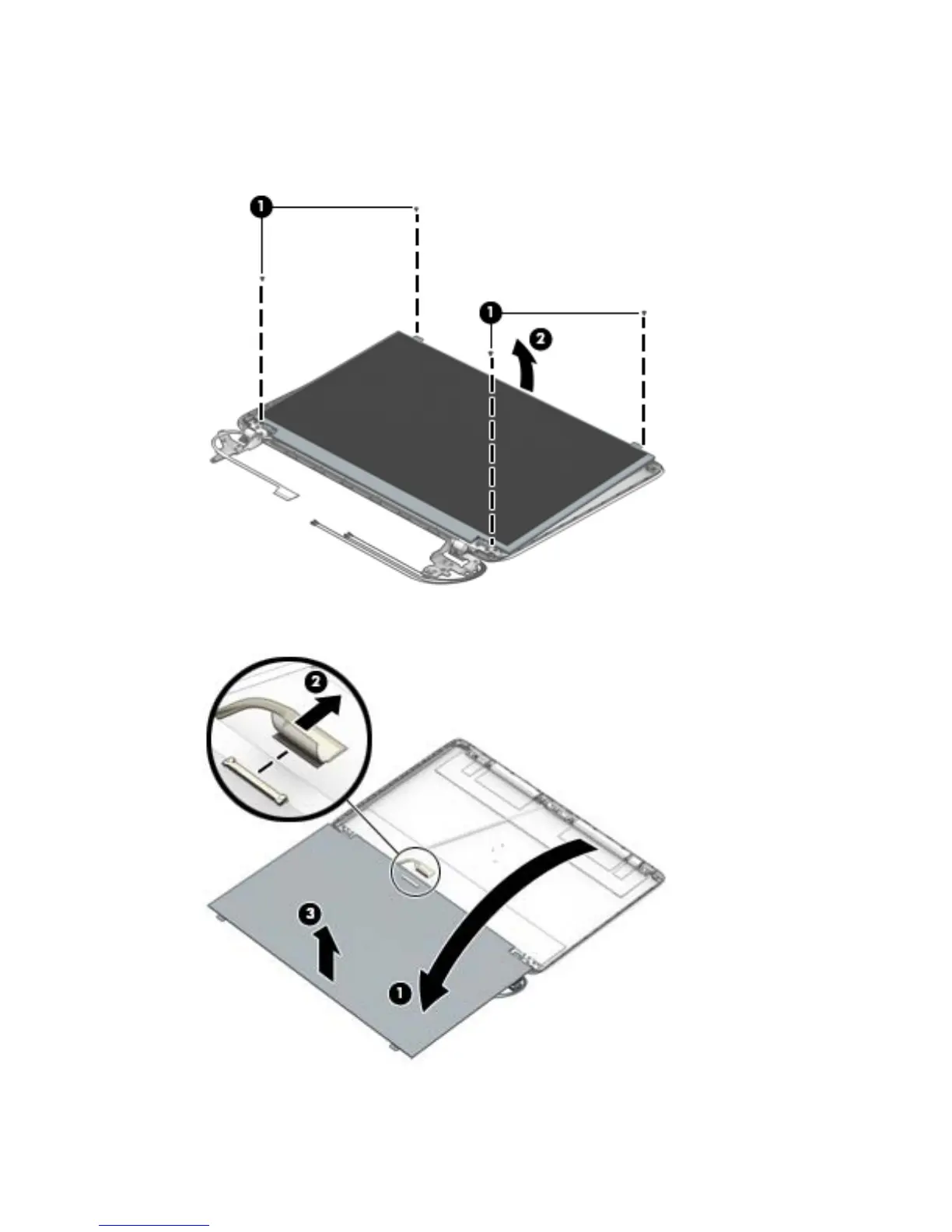 1
1
2
2
3
1