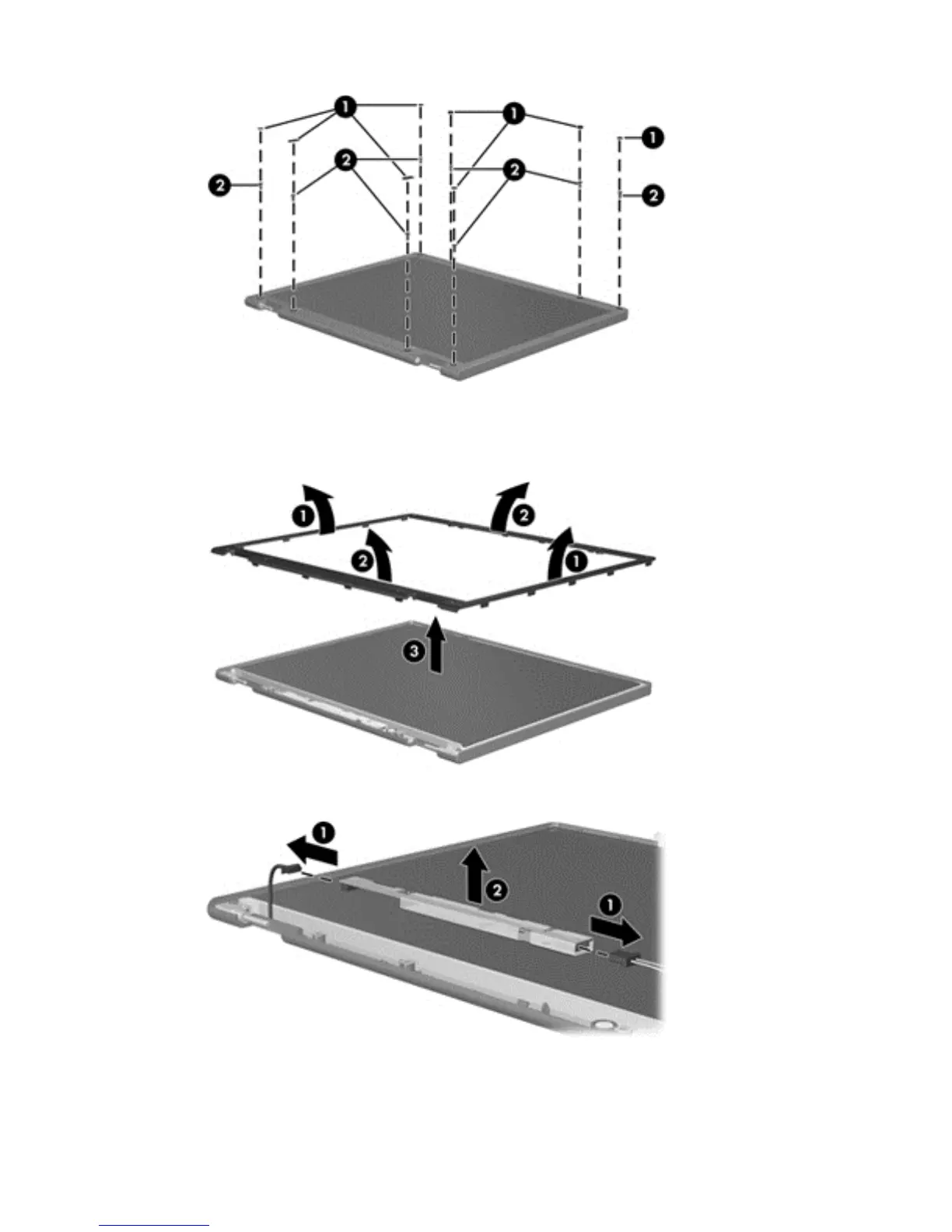 1
1
1
2
2
2
2

1
2
2
1
3

1
2
1