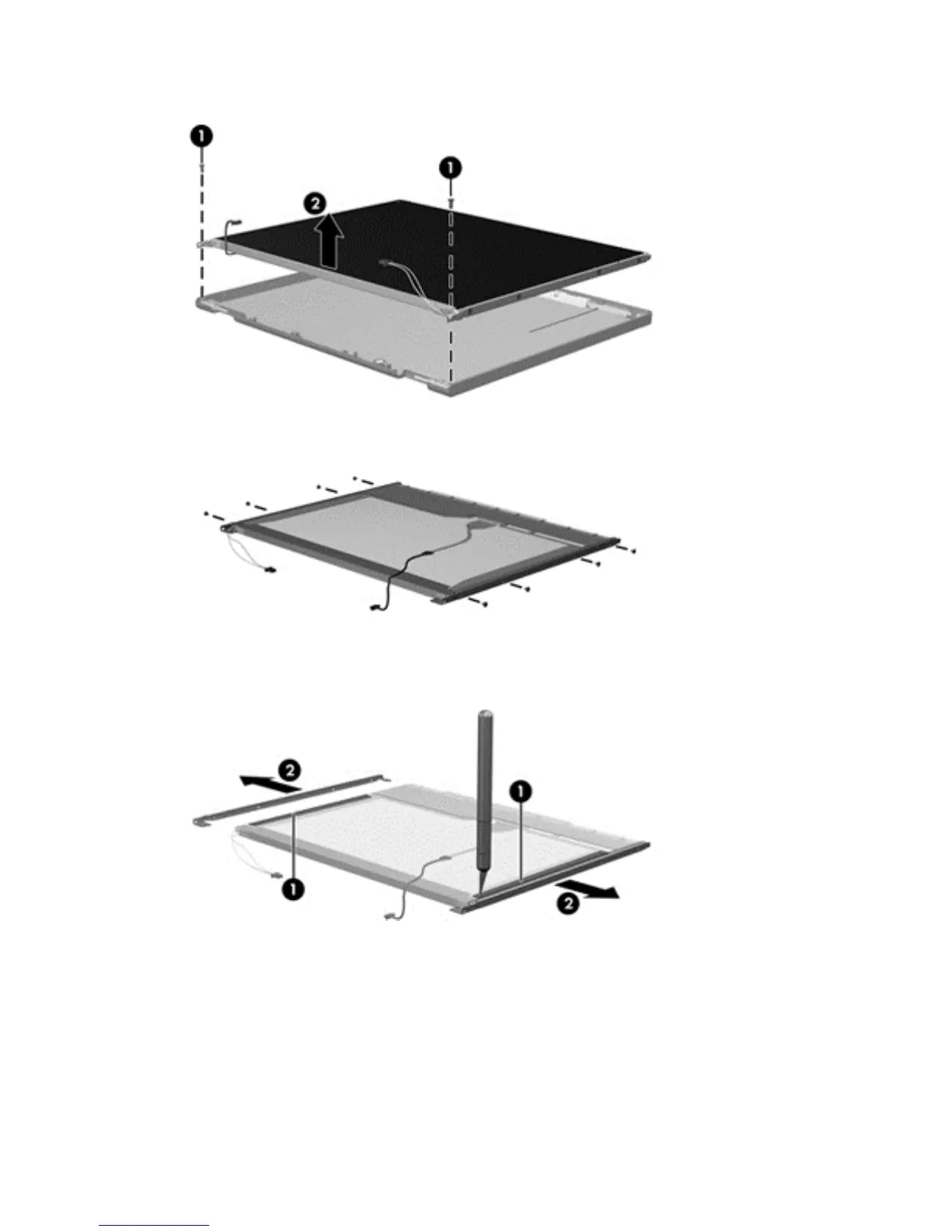 1
1
2

2
1
1
2