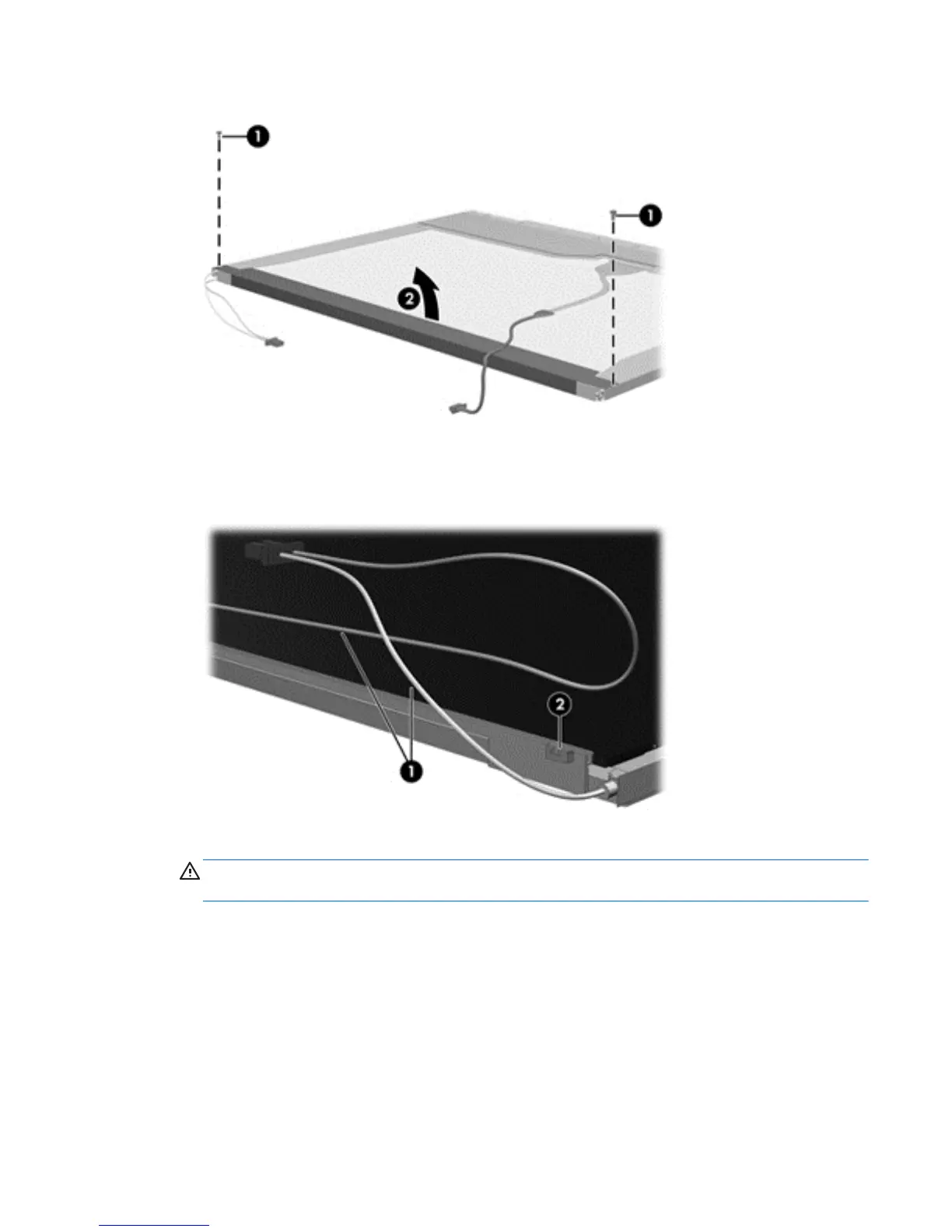 1

1

2

2

1