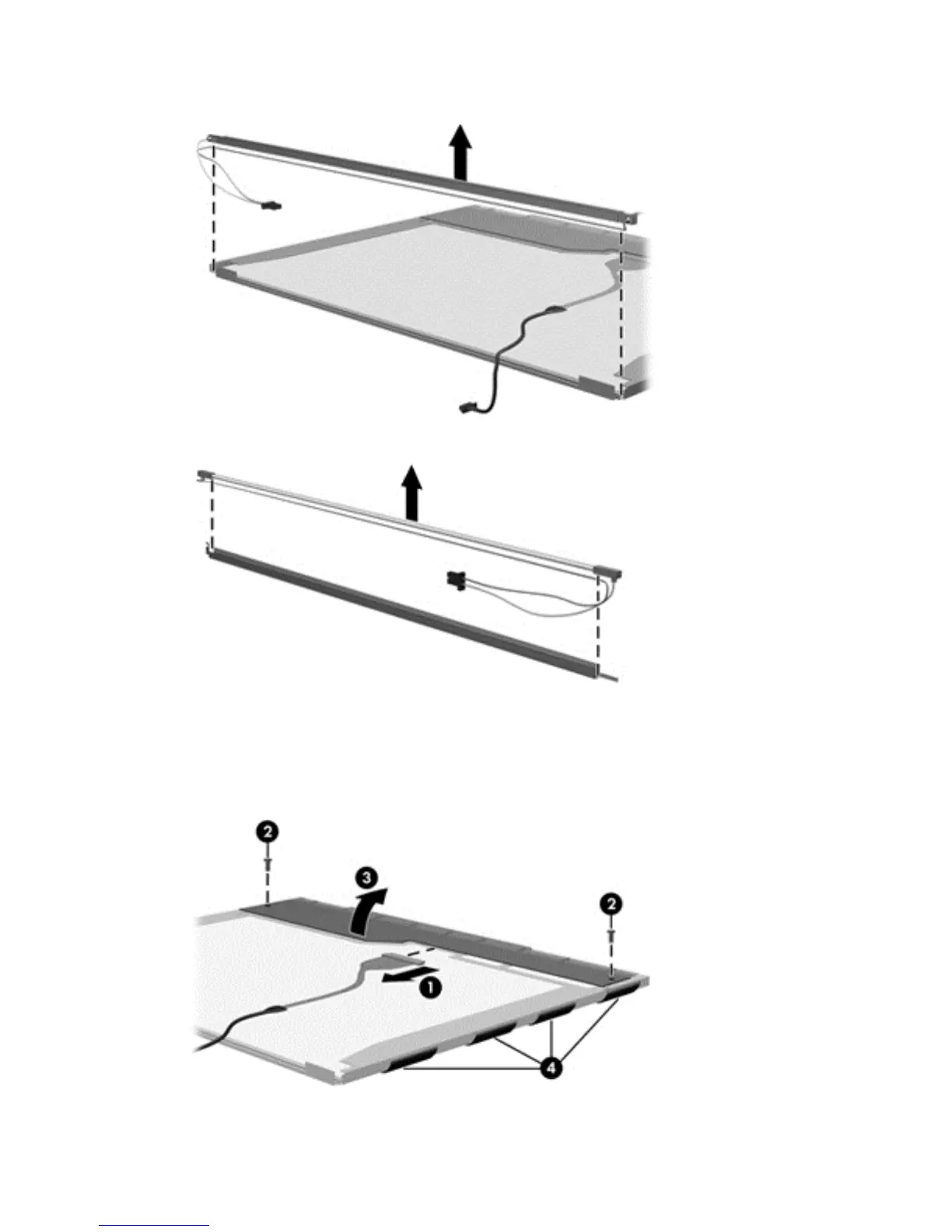 2

3

2

1

4