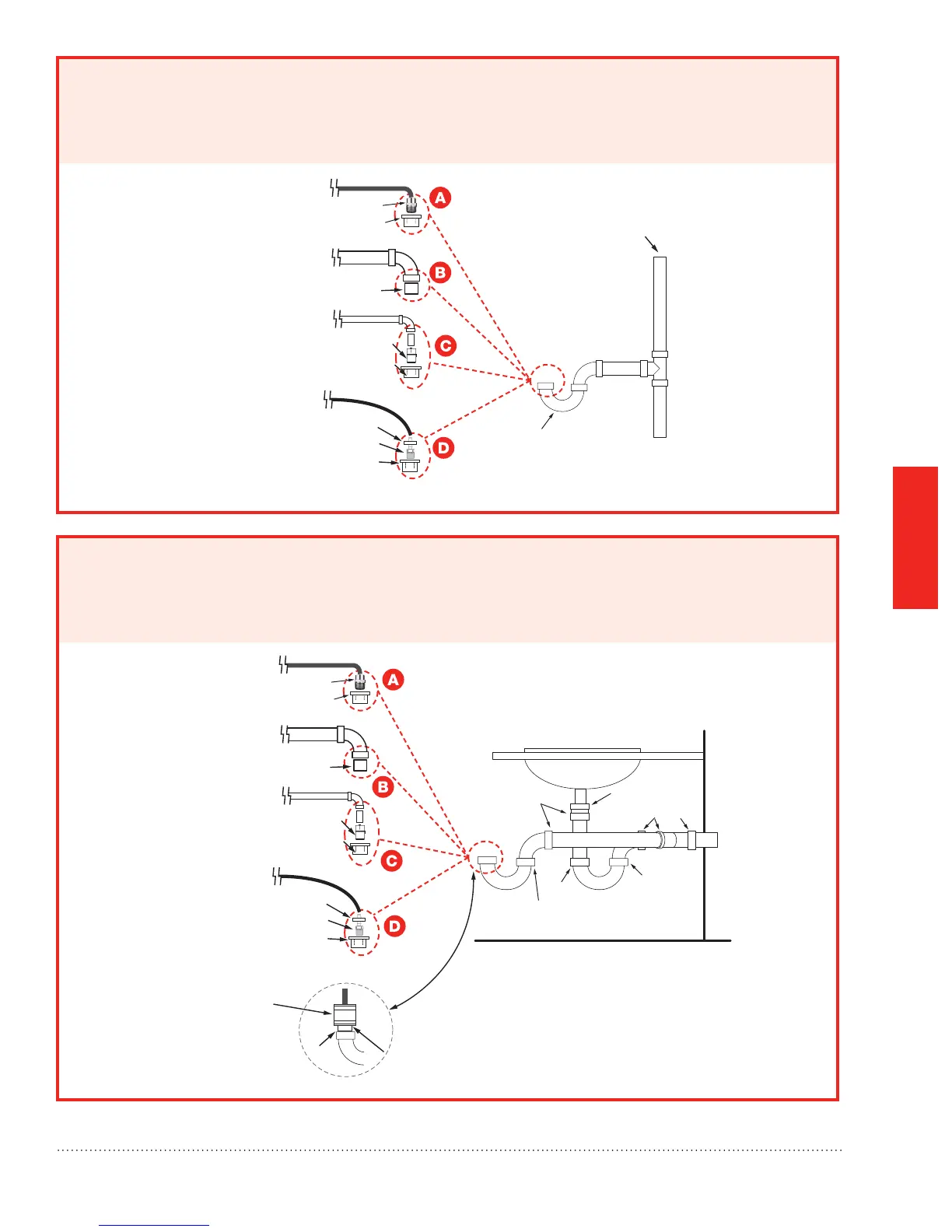 A
B
C
D

A
B
C
D