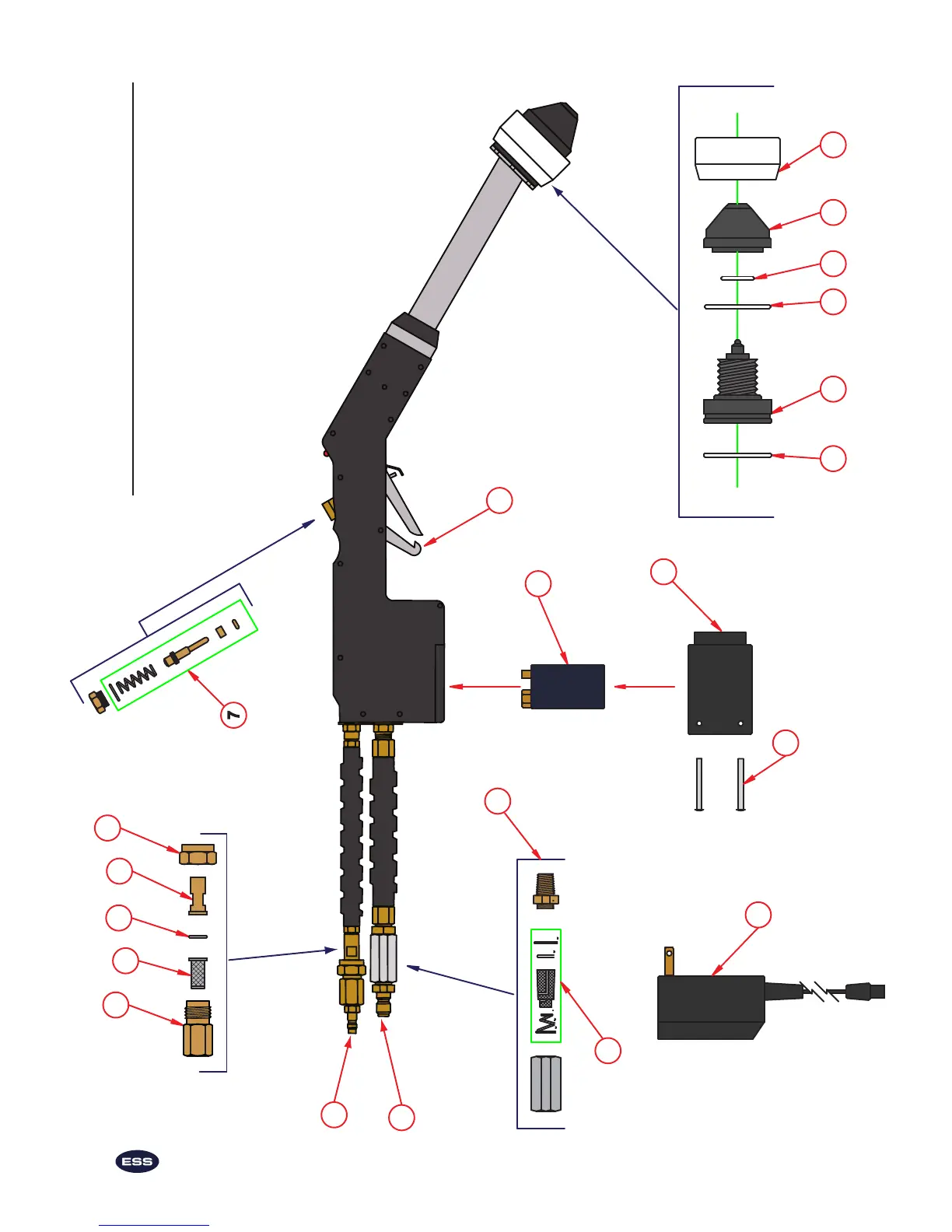 7

ESS