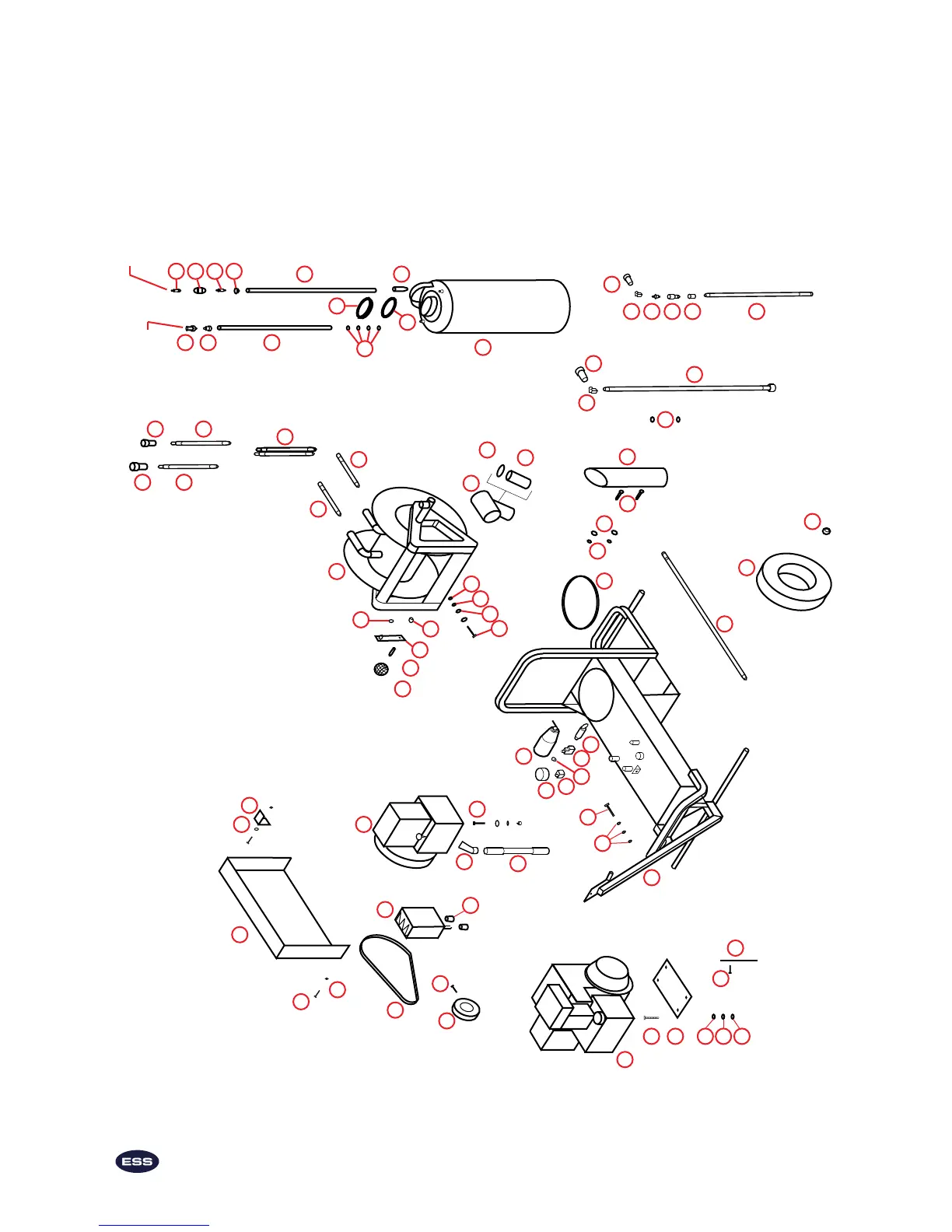 ESS