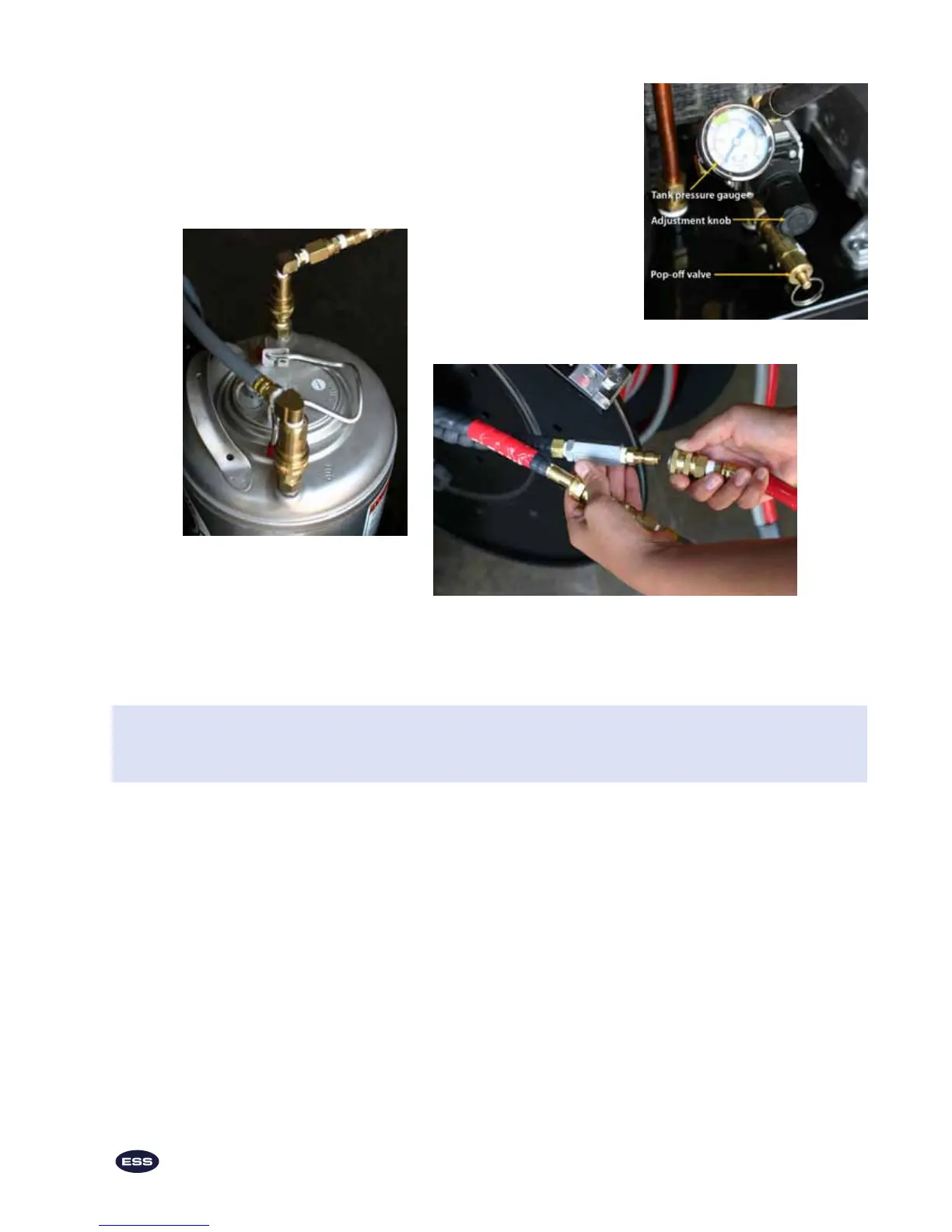 Tank pressure gauge
Adjustment knob
Pop-off valve

ESS