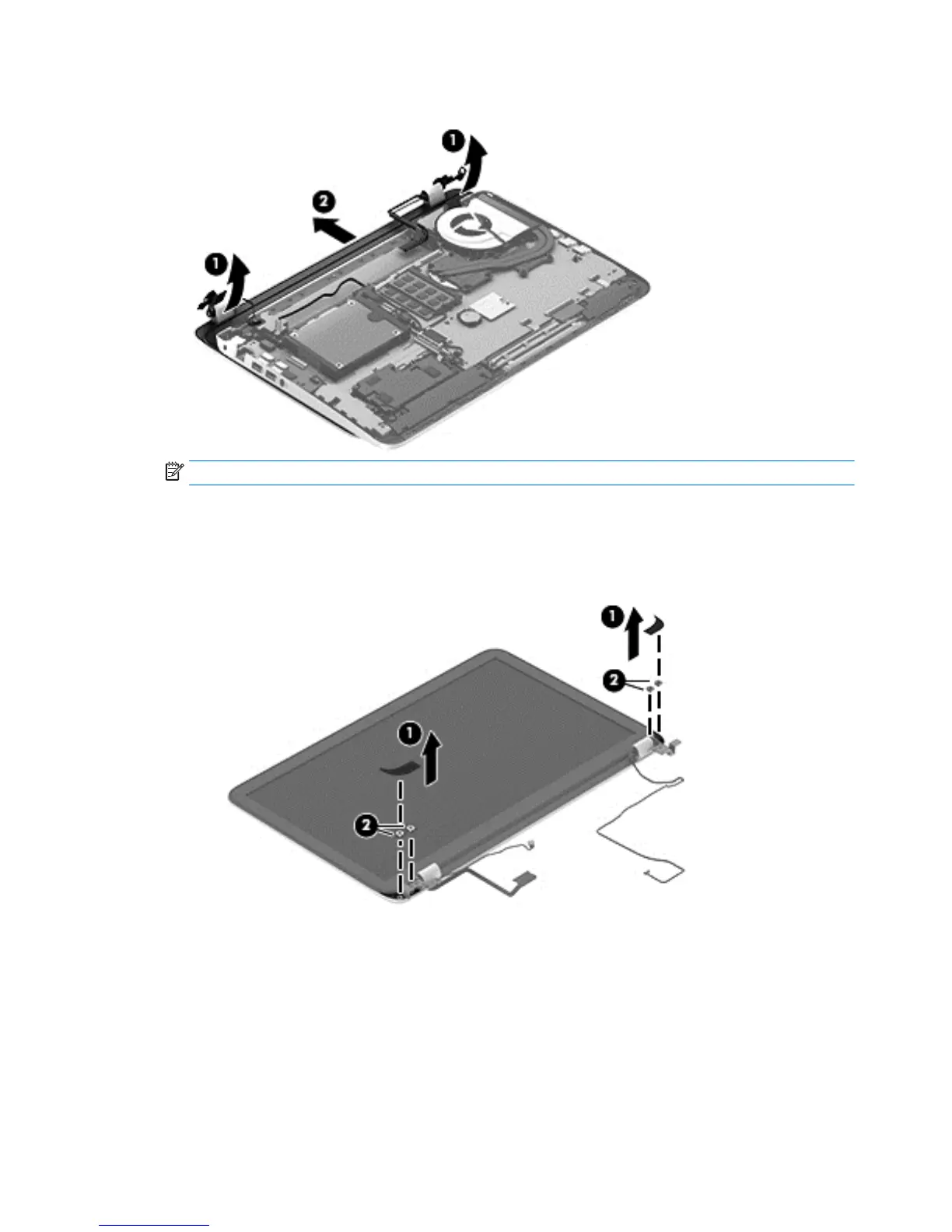 1

2

1

1

2

1

2