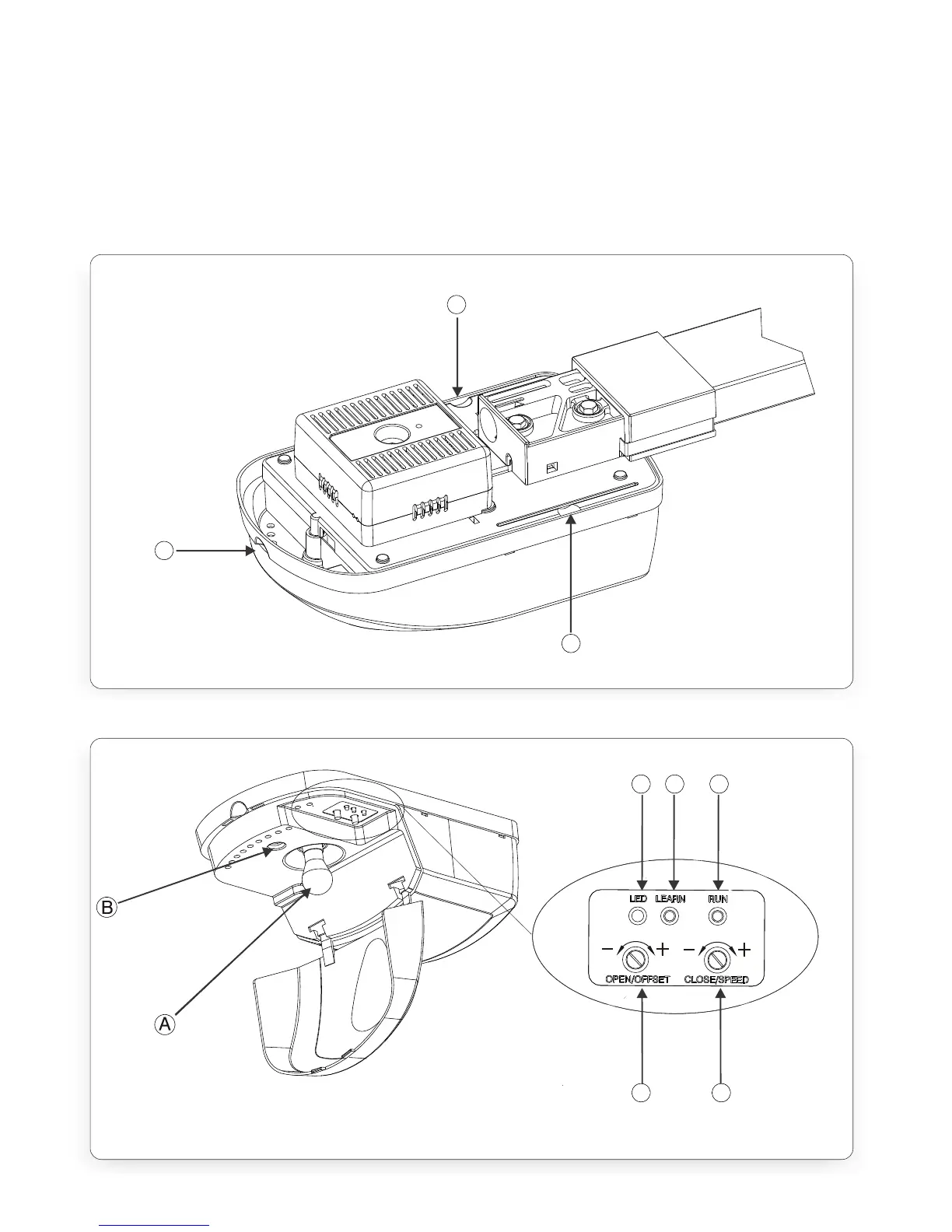 B

A

LED LEARN RUN

− + − +

OPEN/OFFSET CLOSE/SPEED