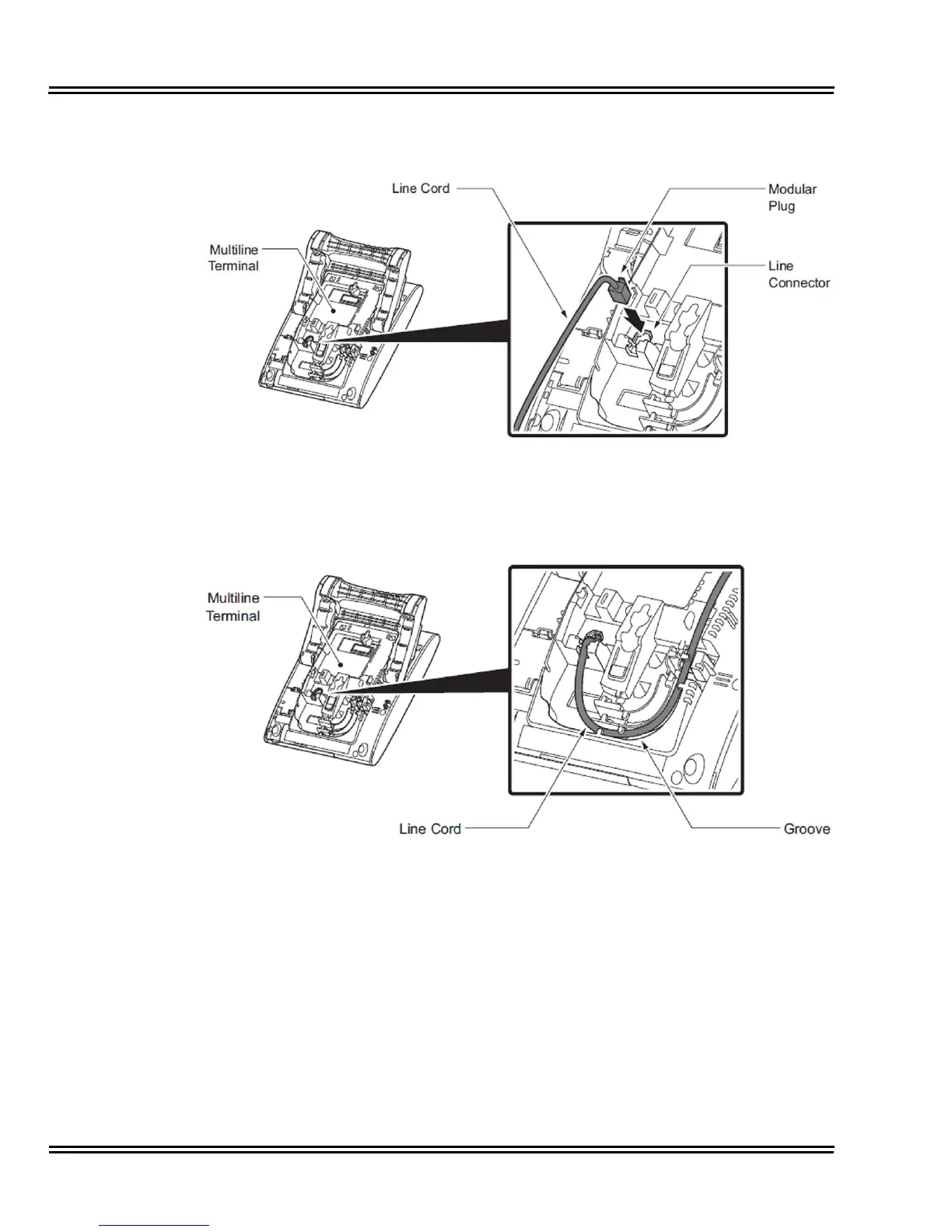 Line Cord

Modular Plug

Multiline Terminal

Line Connector

Multiline Terminal

Line Cord

Groove