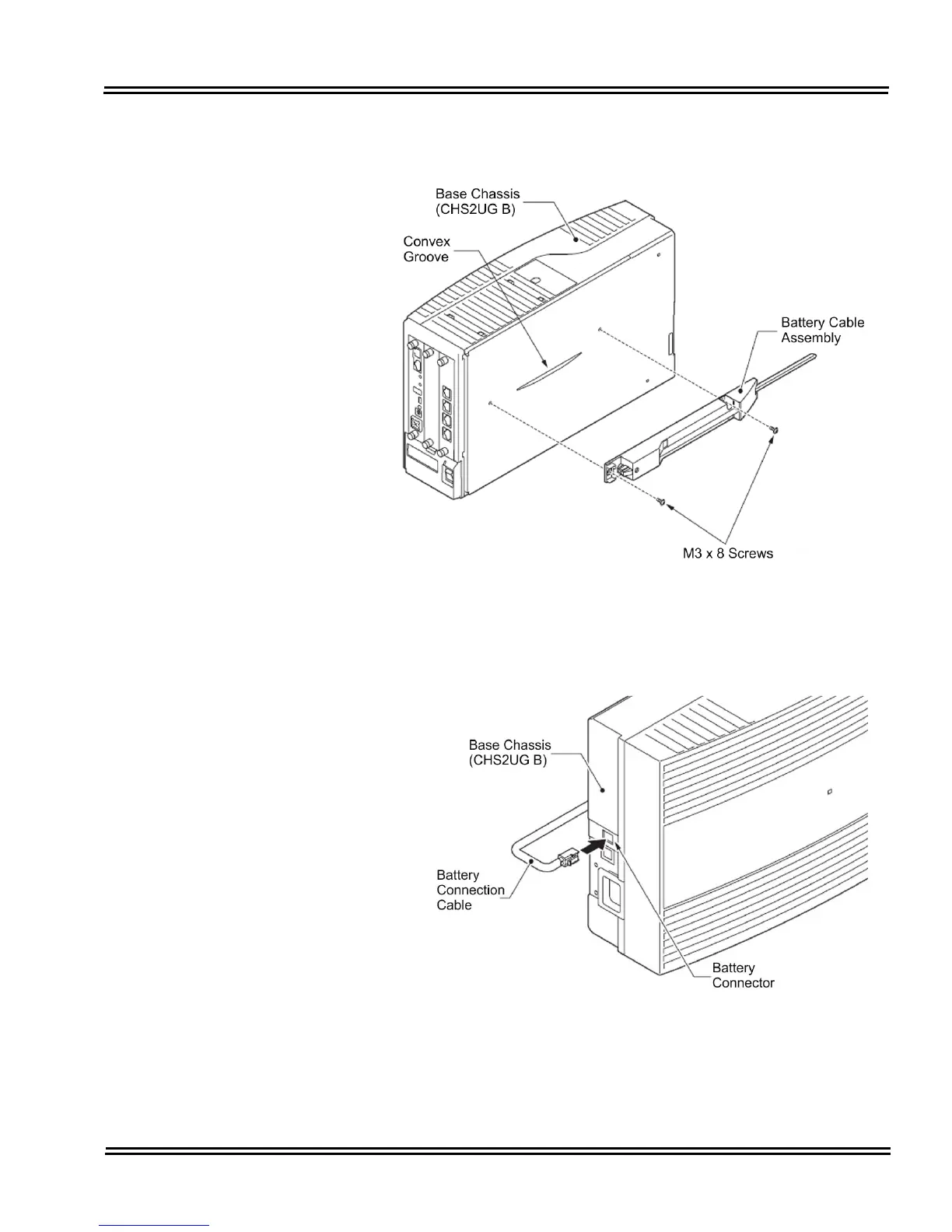 Base Chassis (CHS2UG B)

Convex Groove

Battery Cable Assembly

M3 x 8 Screws

Base Chassis (CHS2UG B)

Battery Connection Cable

Battery Connector