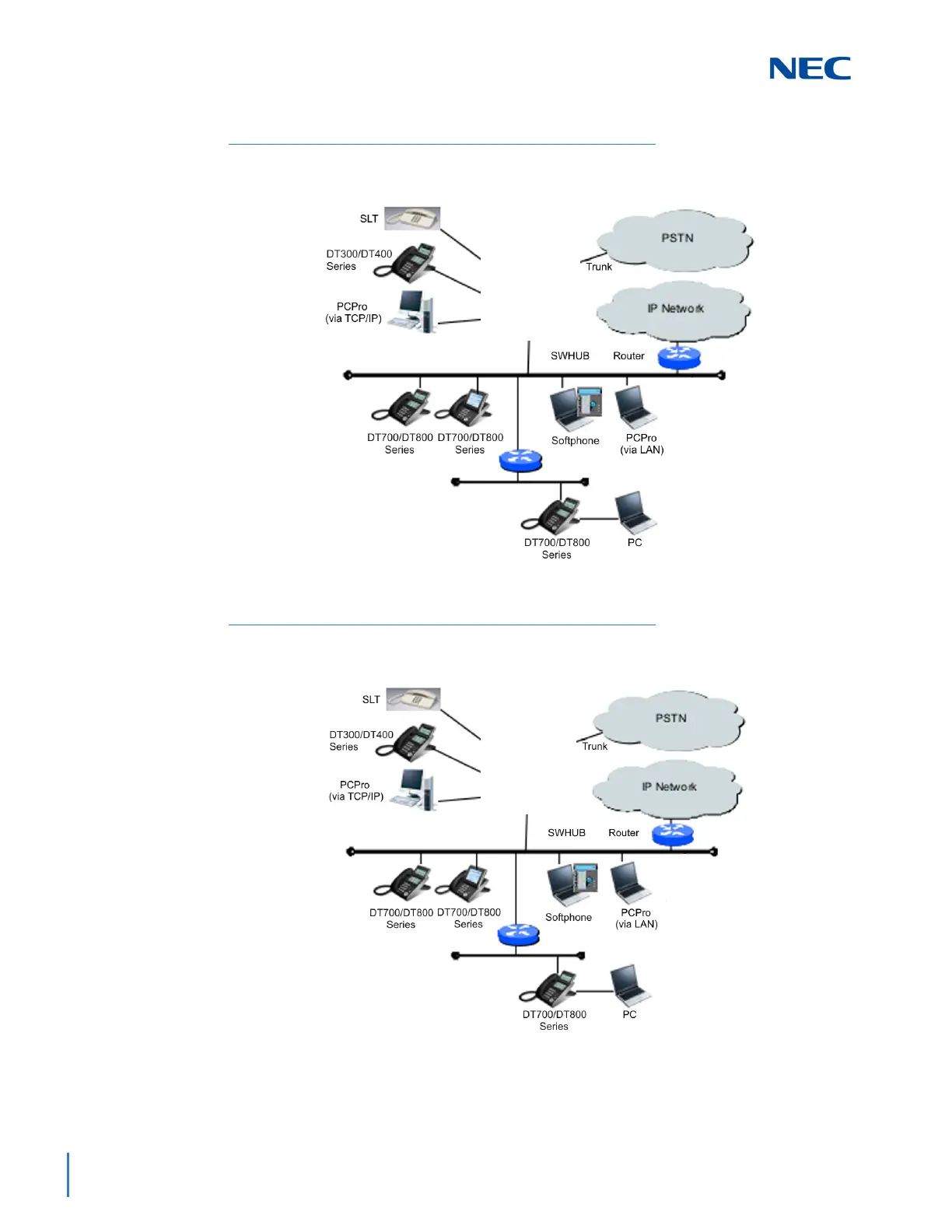 NEC

SLT

DT300/DT400 Series

PCPro (via TCP/IP)

PSTN

Trunk

IP Network

SWHUB

Router

DT700/DT800 Series

DT700/DT800 Series

Softphone

PCPro (via LAN)

DT700/DT800 Series

PC

SLT

DT300/DT400 Series

PCPro (via TCP/IP)

PSTN

Trunk

IP Network

SWHUB

Router

DT700/DT800 Series

DT700/DT800 Series

Softphone

PCPro (via LAN)

DT700/DT800 Series

PC