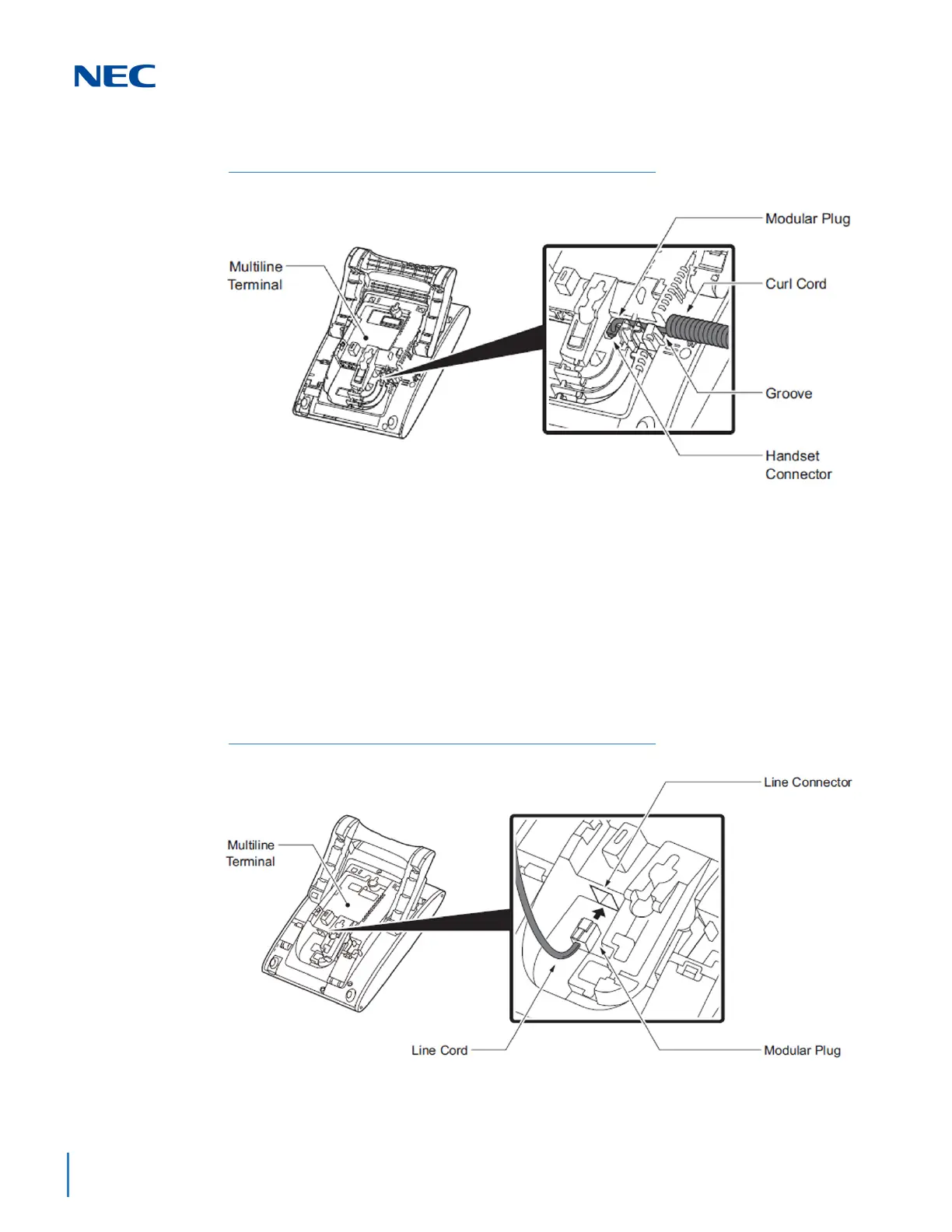 NEC

Multiline Terminal

Modular Plug

Curl Cord

Groove

Handset Connector

Multiline Terminal

Line Connector

Line Cord

Modular Plug