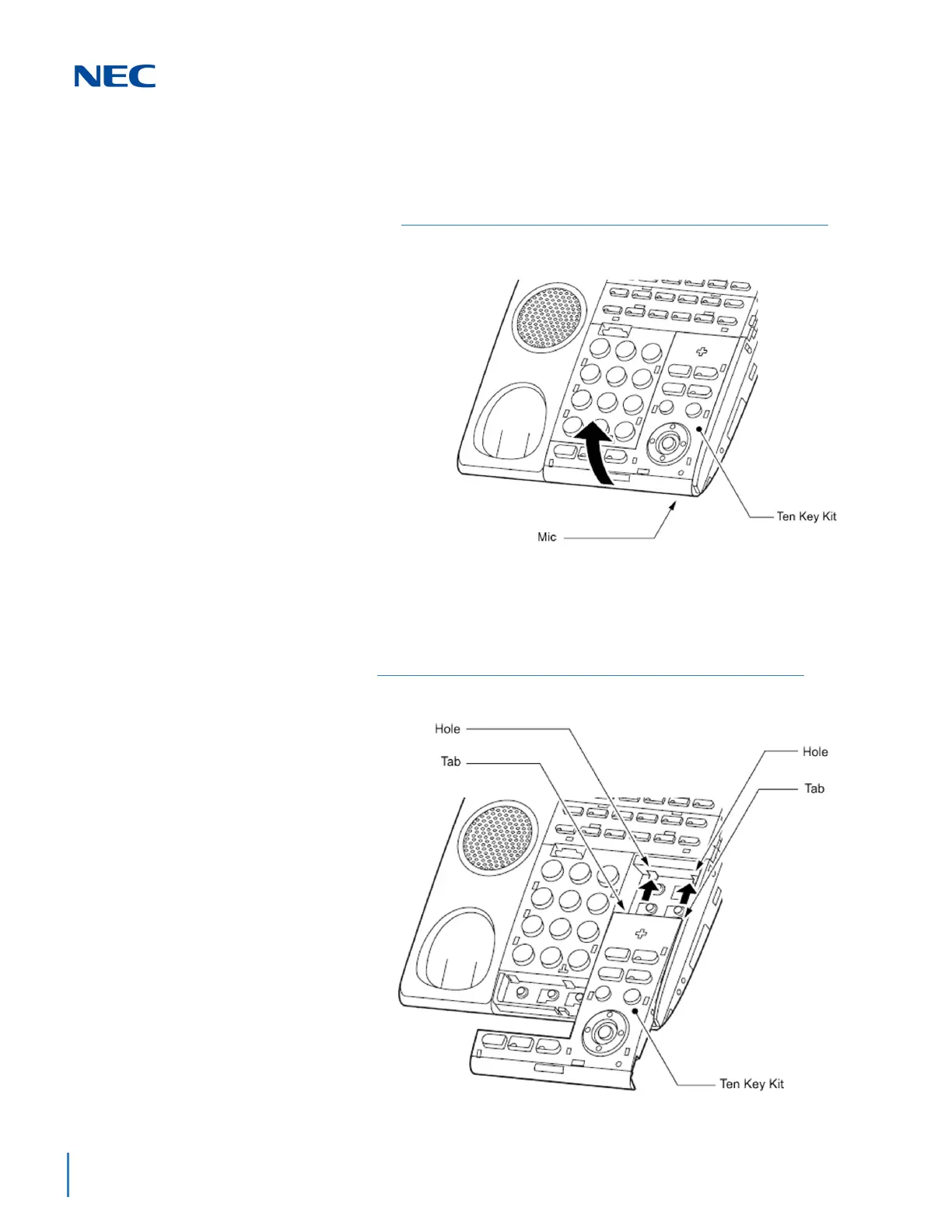 NEC

Ten Key Kit

Mic

Hole

Tab

Hole

Tab

Ten Key Kit