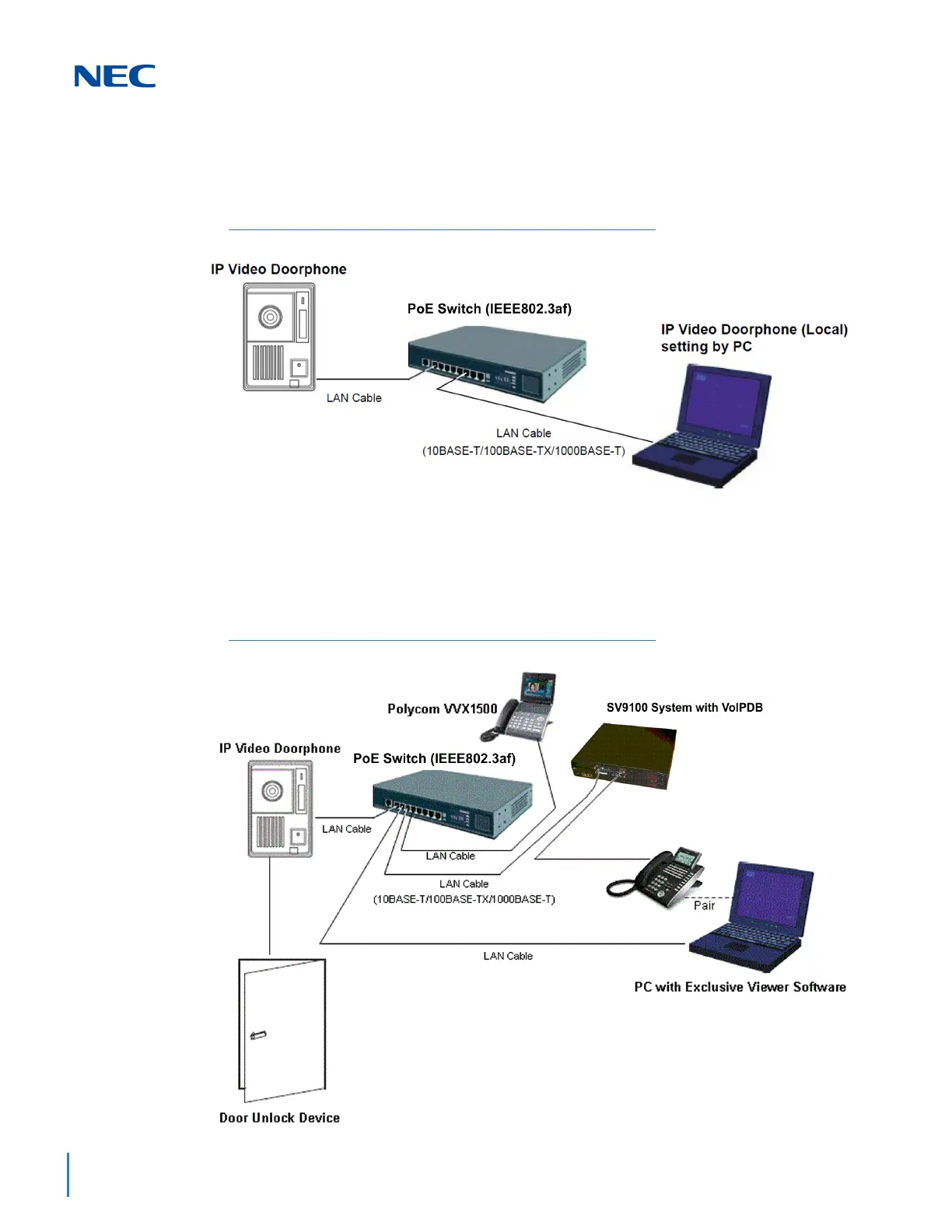 NEC

IP Video Doorphone

PoE Switch (IEEE802.3af)

IP Video Doorphone (Local) setting by PC

LAN Cable

LAN Cable (10BASE-T/100BASE-TX/1000BASE-T)

Polycom VVX1500

SV9100 System with VoIPDB

IP Video Doorphone

PoE Switch (IEEE802.3af)

LAN Cable

LAN Cable

LAN Cable (10BASE-T/100BASE-TX/1000BASE-T)

Pair

LAN Cable

PC with Exclusive Viewer Software

Door Unlock Device