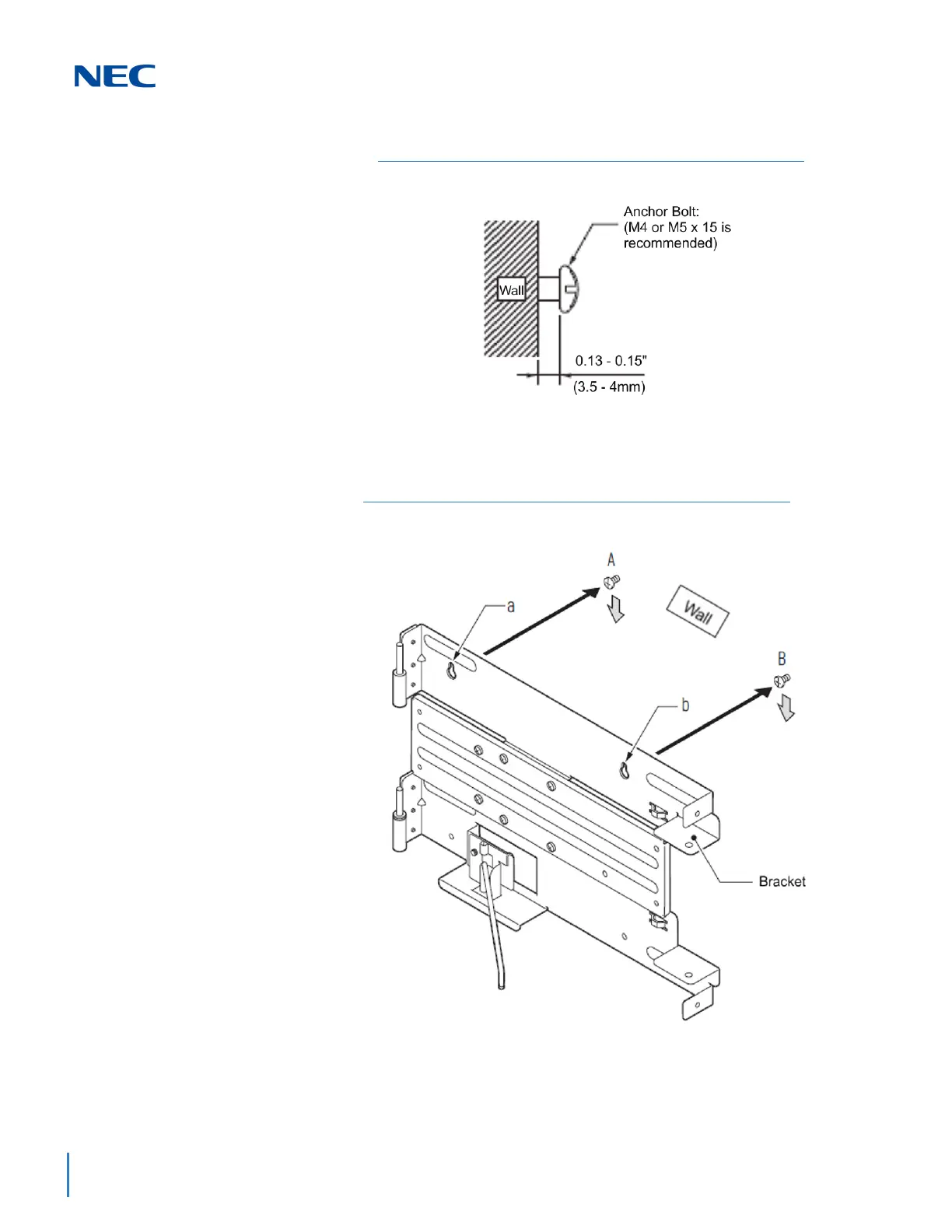 NEC

Anchor Bolt:
(M4 or M5 x 15 is recommended)

Wall

0.13 - 0.15"
(3.5 - 4mm)

A

a

Wall

B

b

Bracket