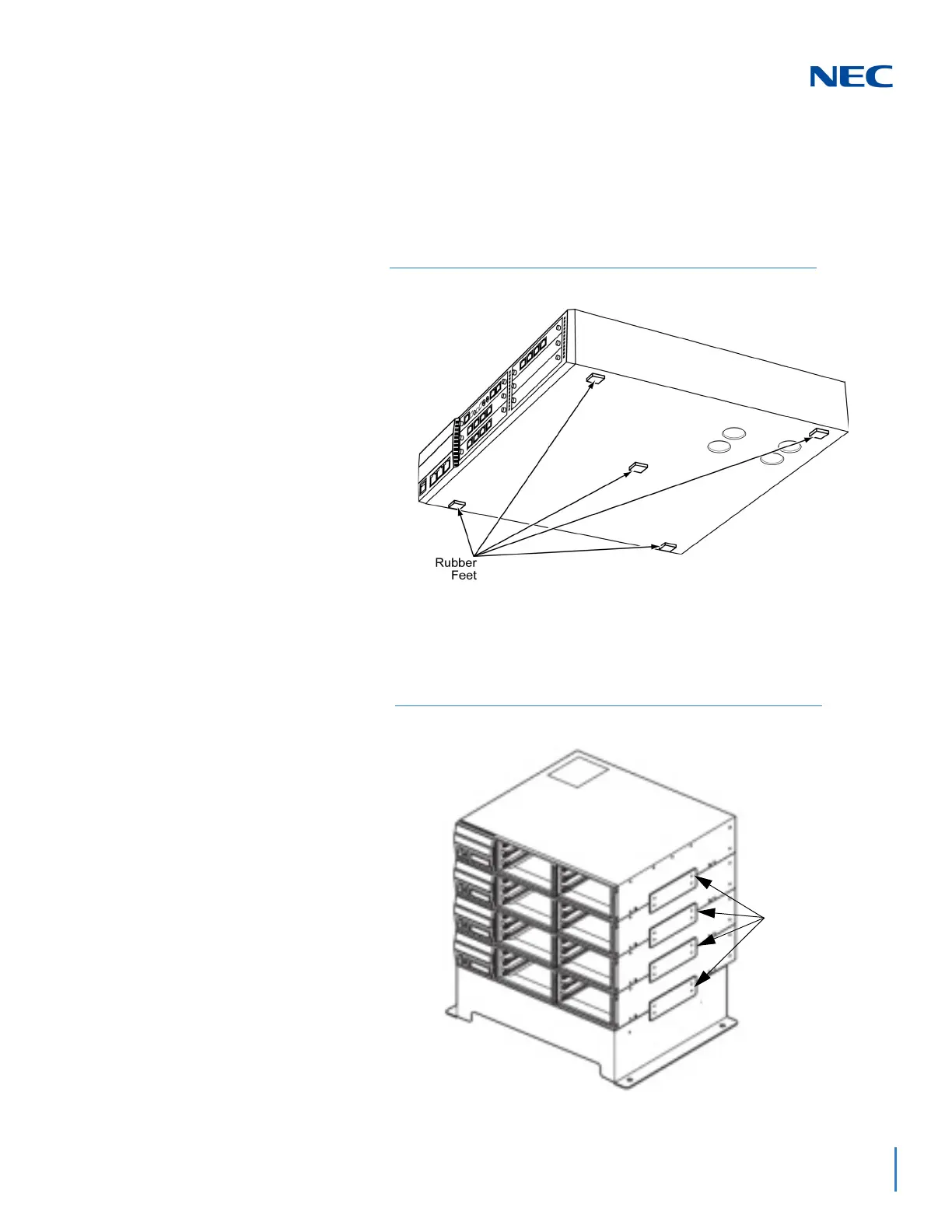 NEC

Rubber Feet