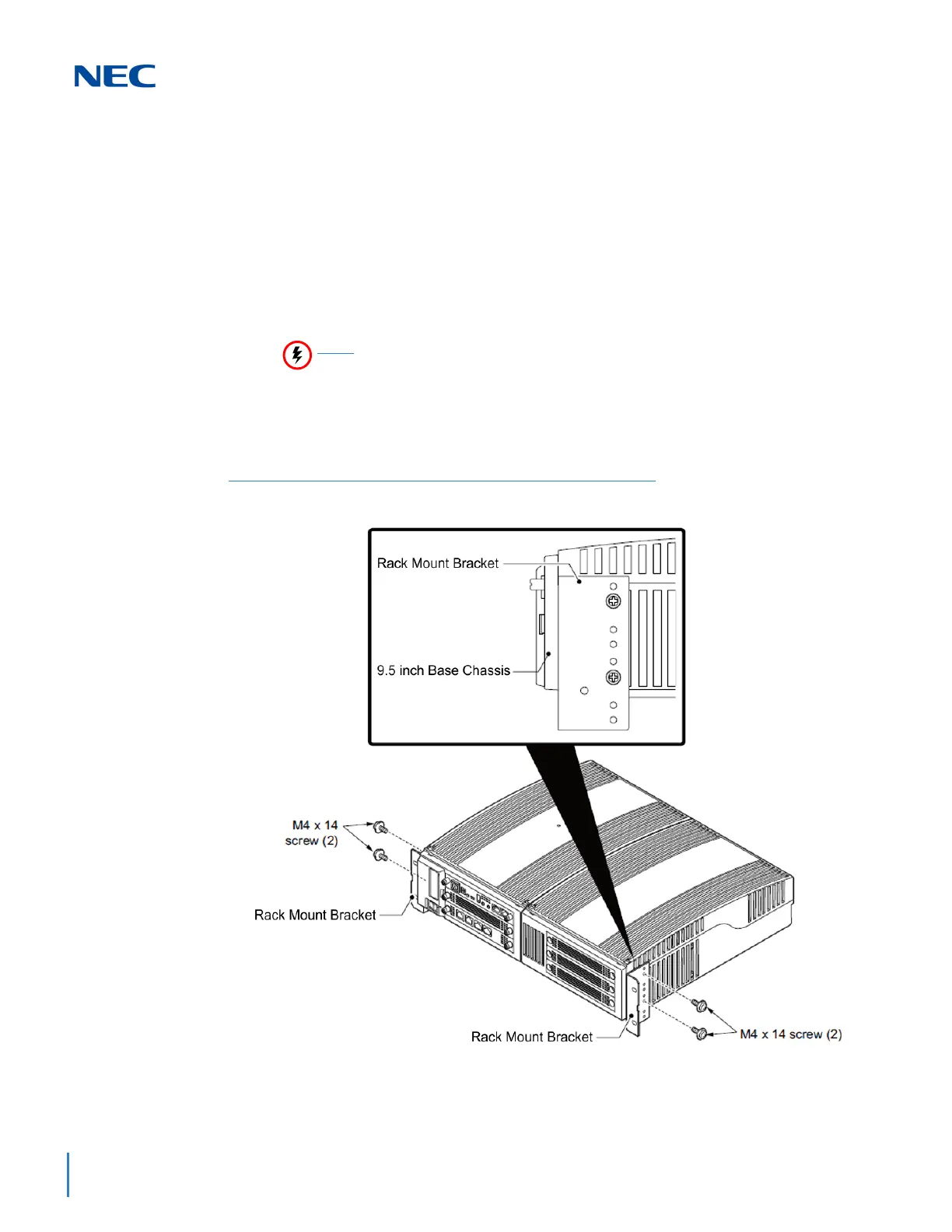 NEC

Rack Mount Bracket

9.5 inch Base Chassis

M4 x 14 screw (2)

Rack Mount Bracket

Rack Mount Bracket

M4 x 14 screw (2)