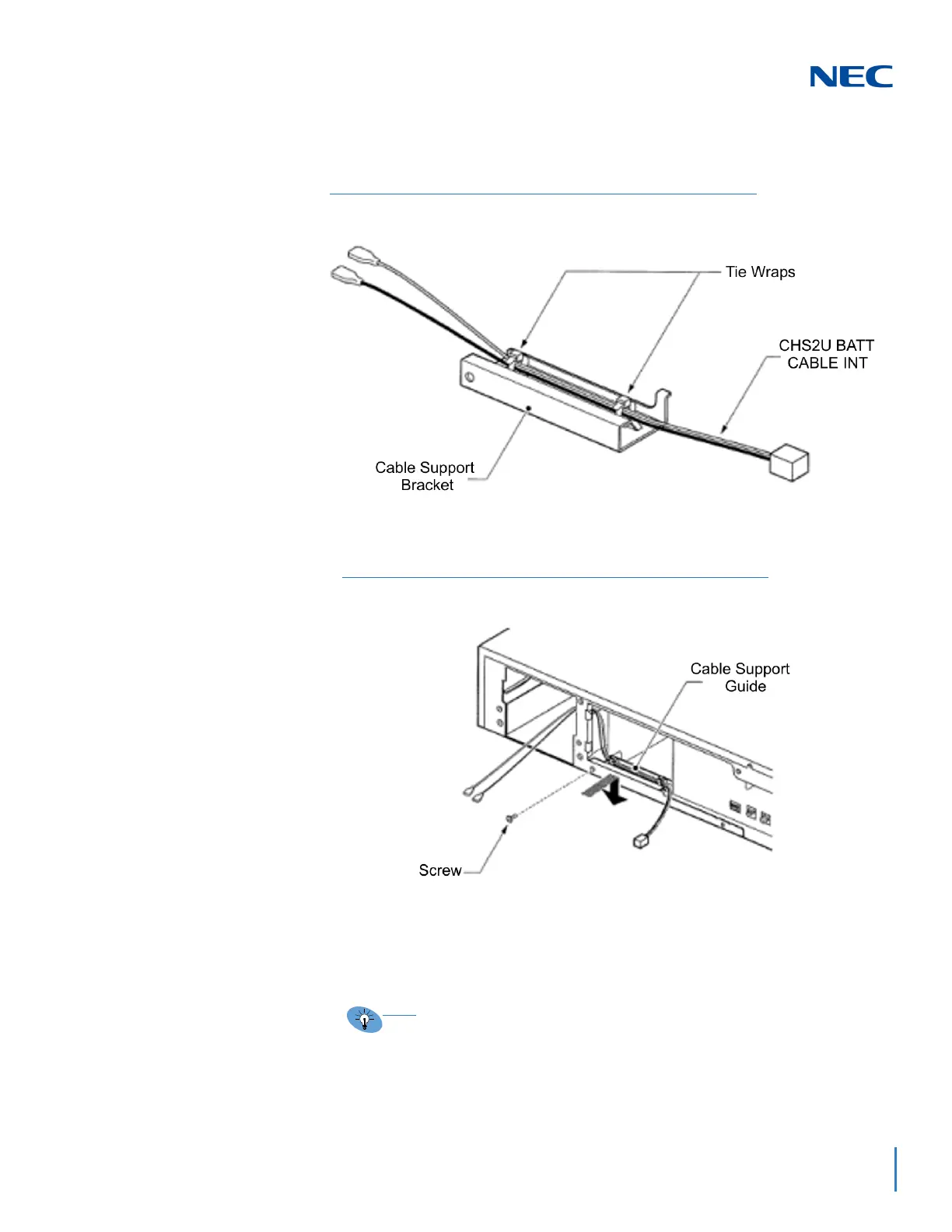 NEC

Tie Wraps

CHS2U BATT CABLE INT

Cable Support Bracket

Cable Support Guide

Screw