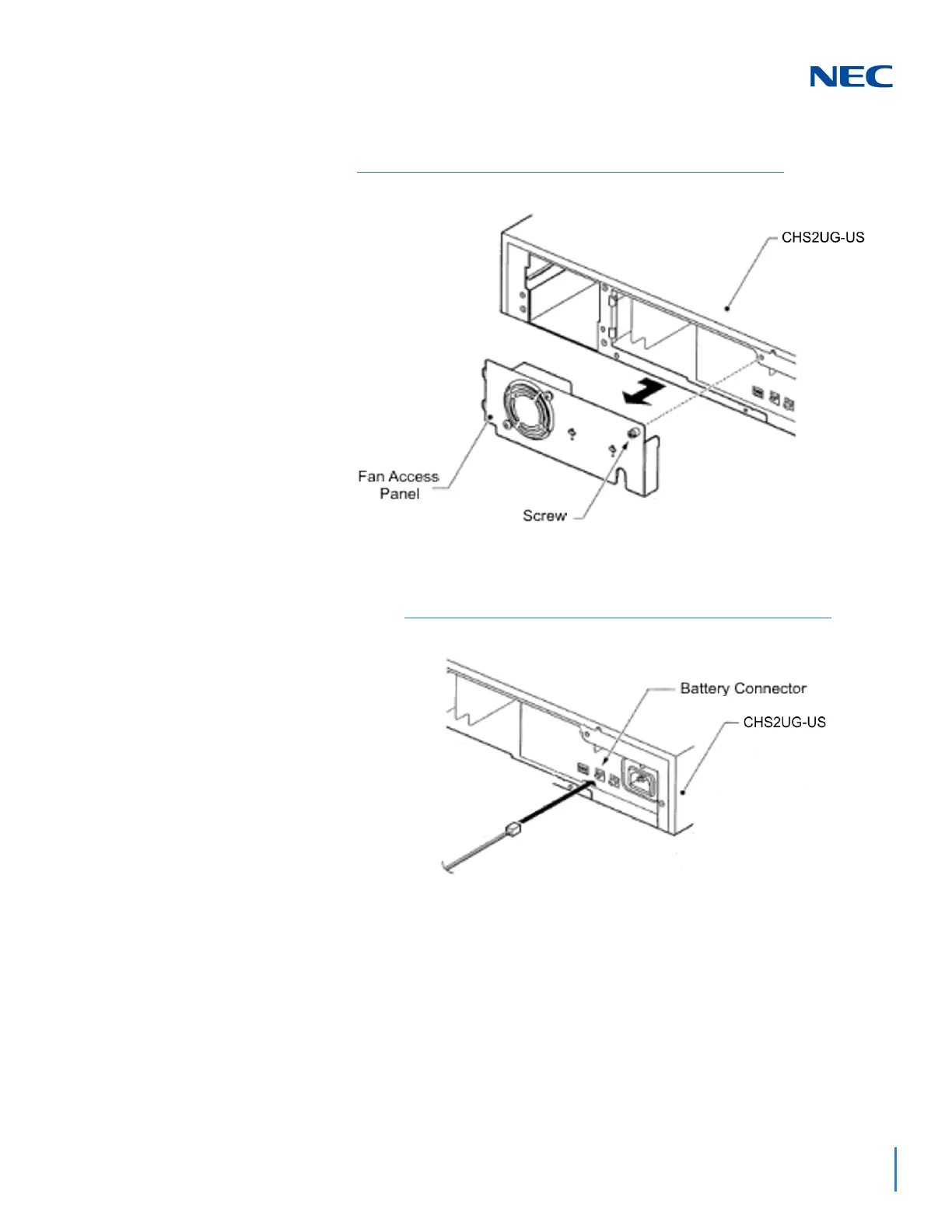 NEC

CHS2UG-US

Fan Access Panel

Screw

Battery Connector

CHS2UG-US