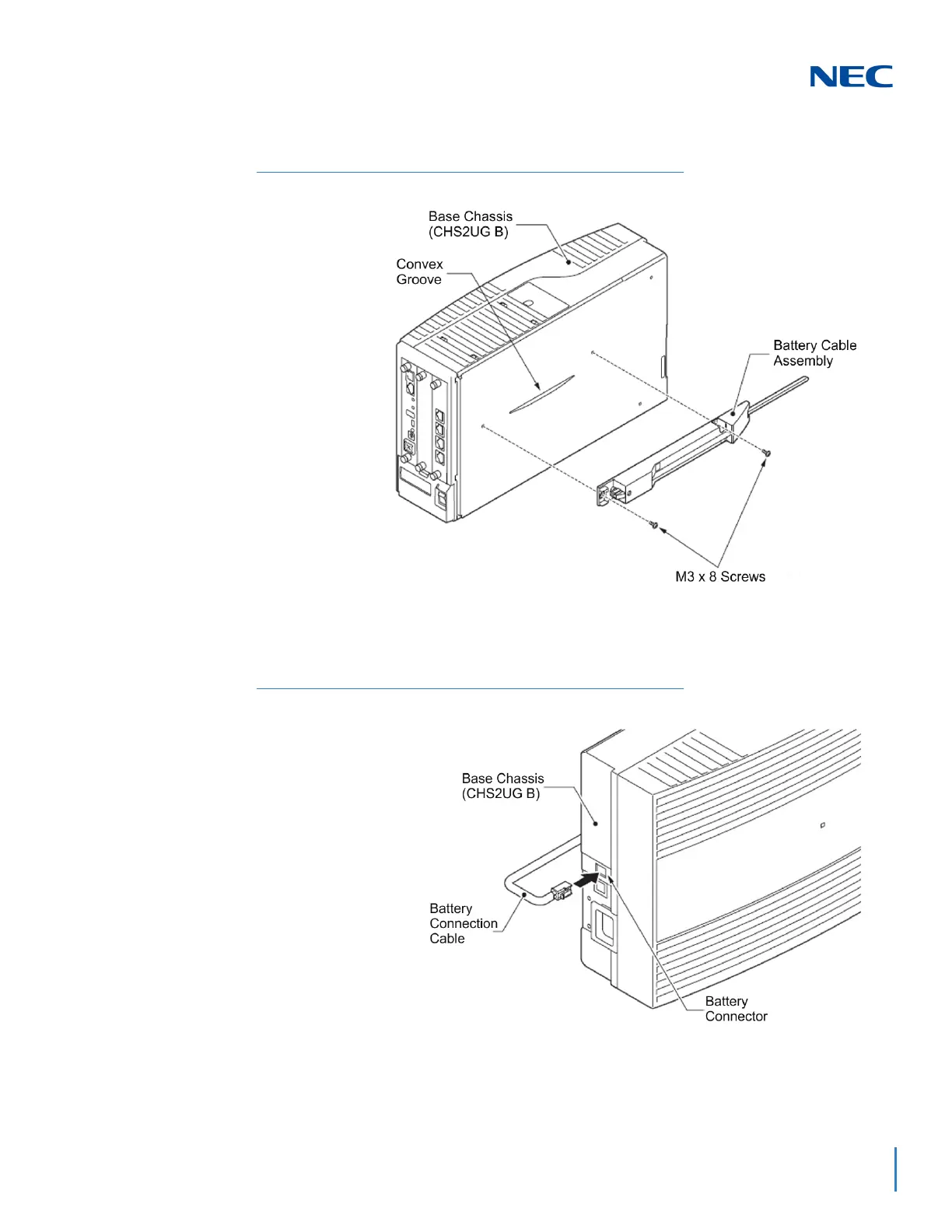 NEC

Base Chassis (CHS2UG B)

Convex Groove

Battery Cable Assembly

M3 x 8 Screws

Base Chassis (CHS2UG B)

Battery Connection Cable

Battery Connector