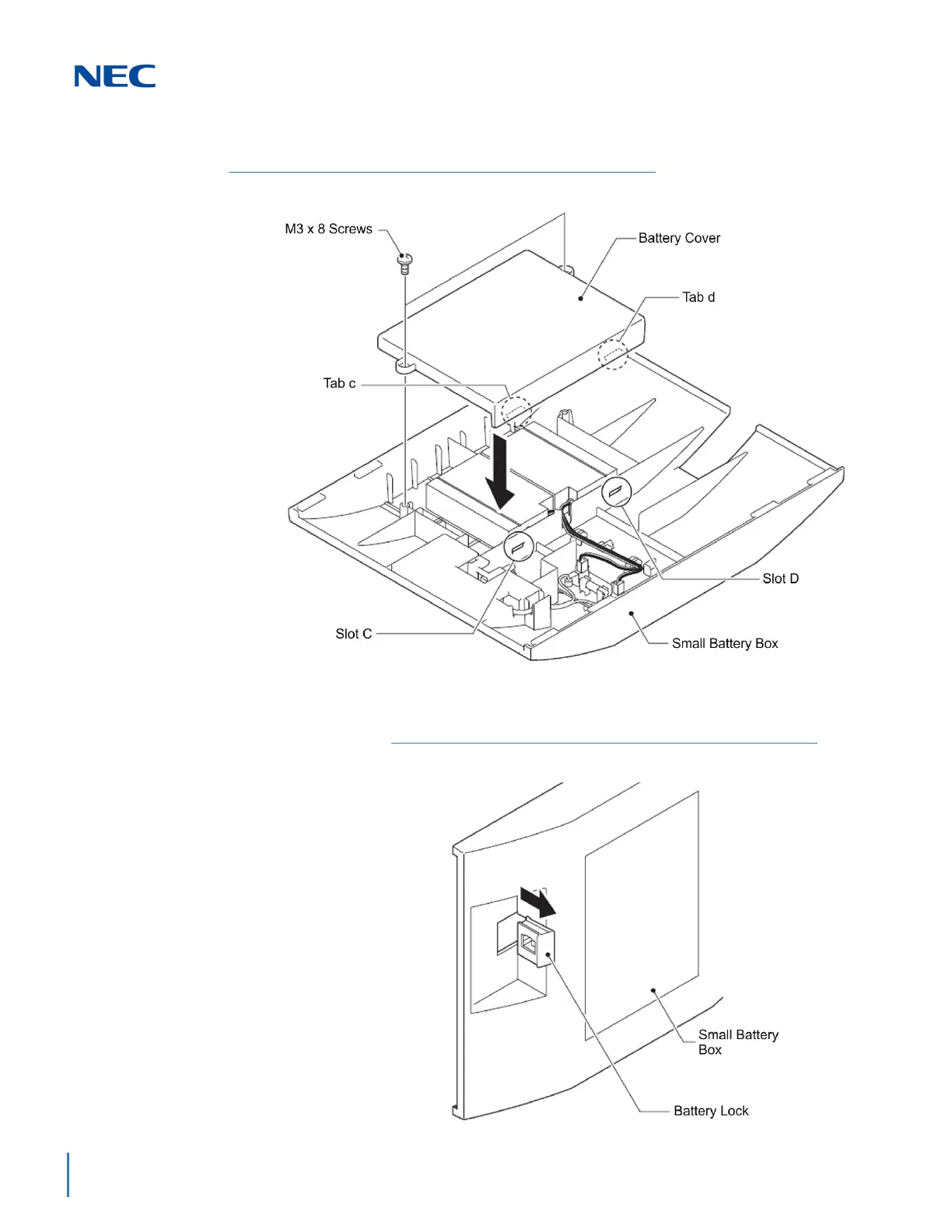 NEC

M3 x 8 Screws
Battery Cover
Tab d
Tab c
Slot D
Slot C
Small Battery Box

Small Battery Box
Battery Lock