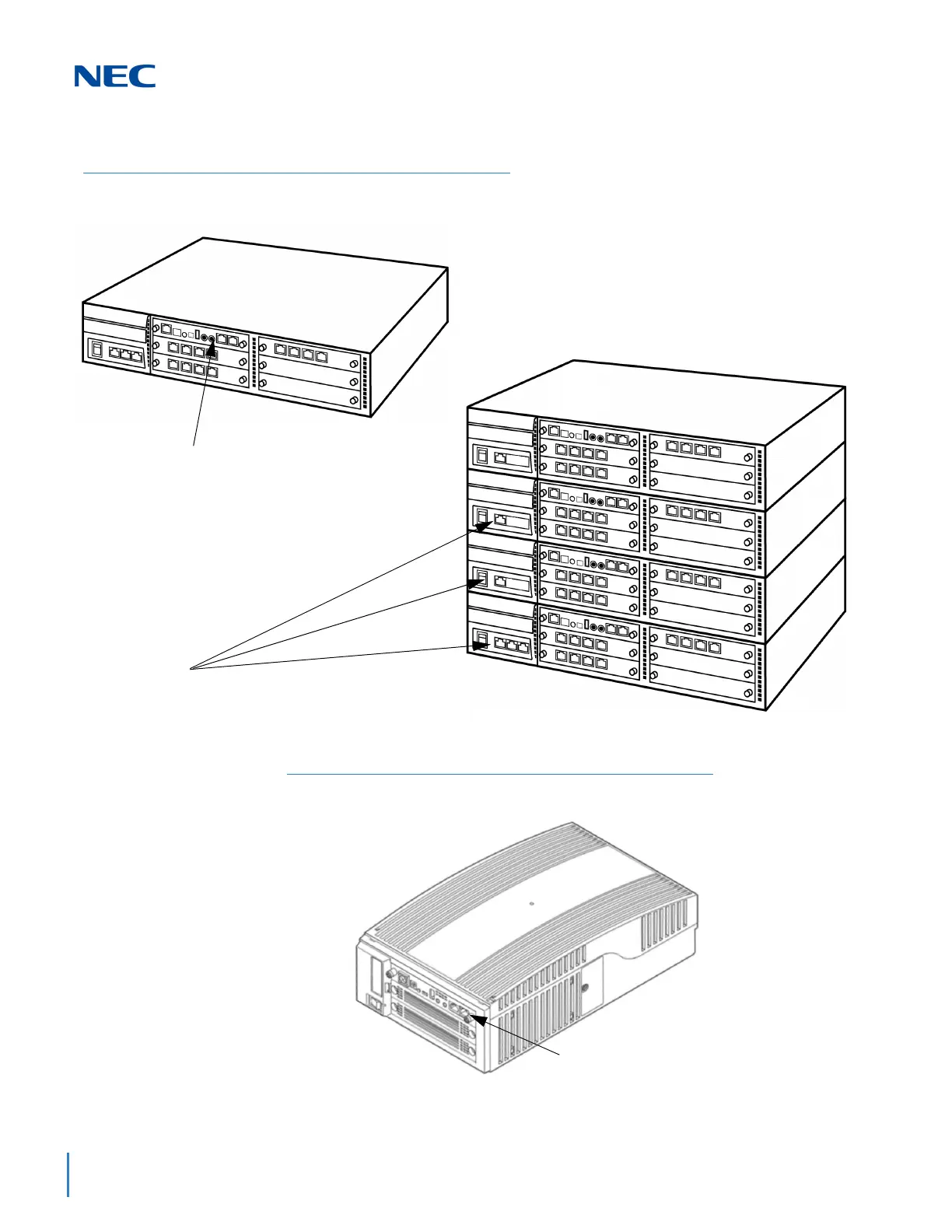 NEC