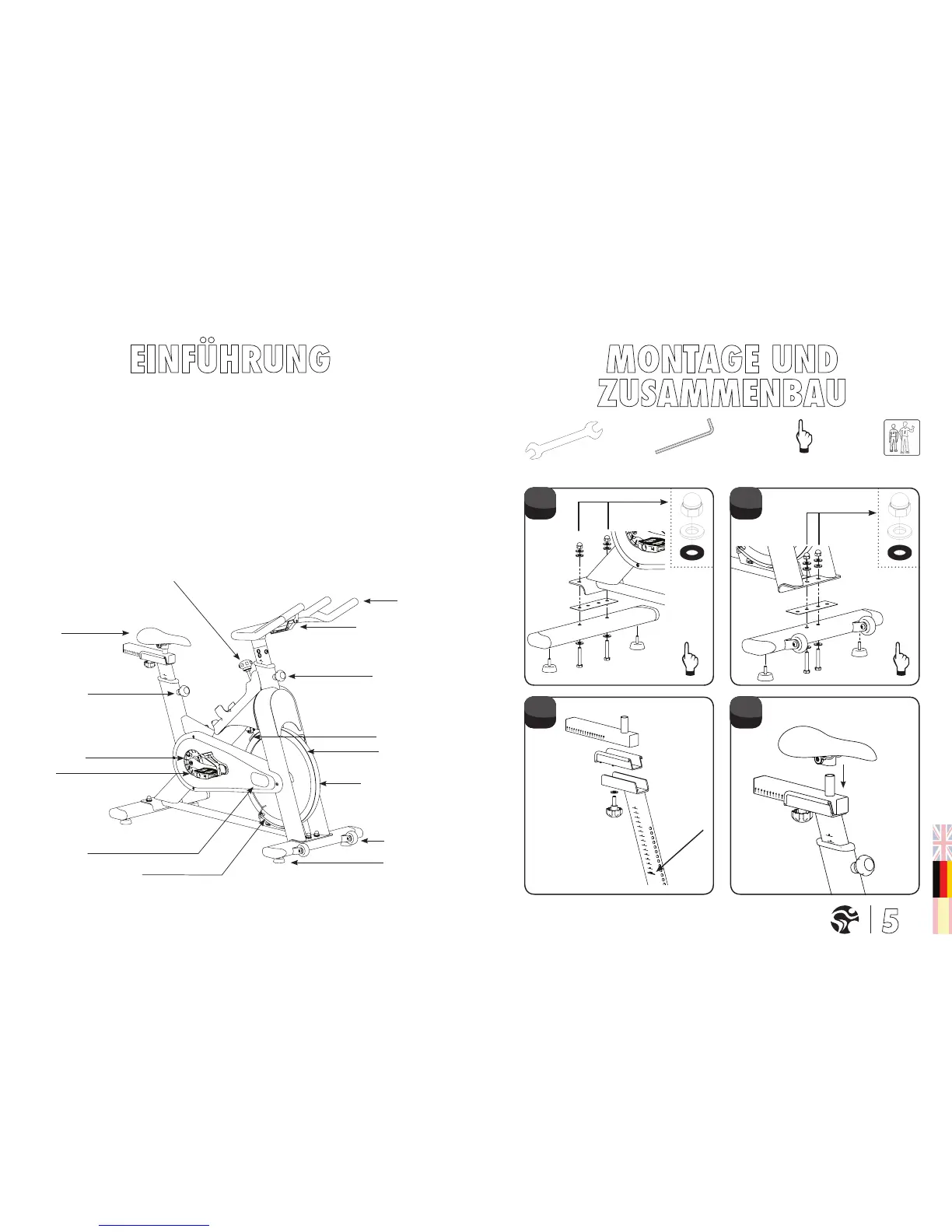 EINFÜHRUNG

MONTAGE UND ZUSAMMENBAU

5