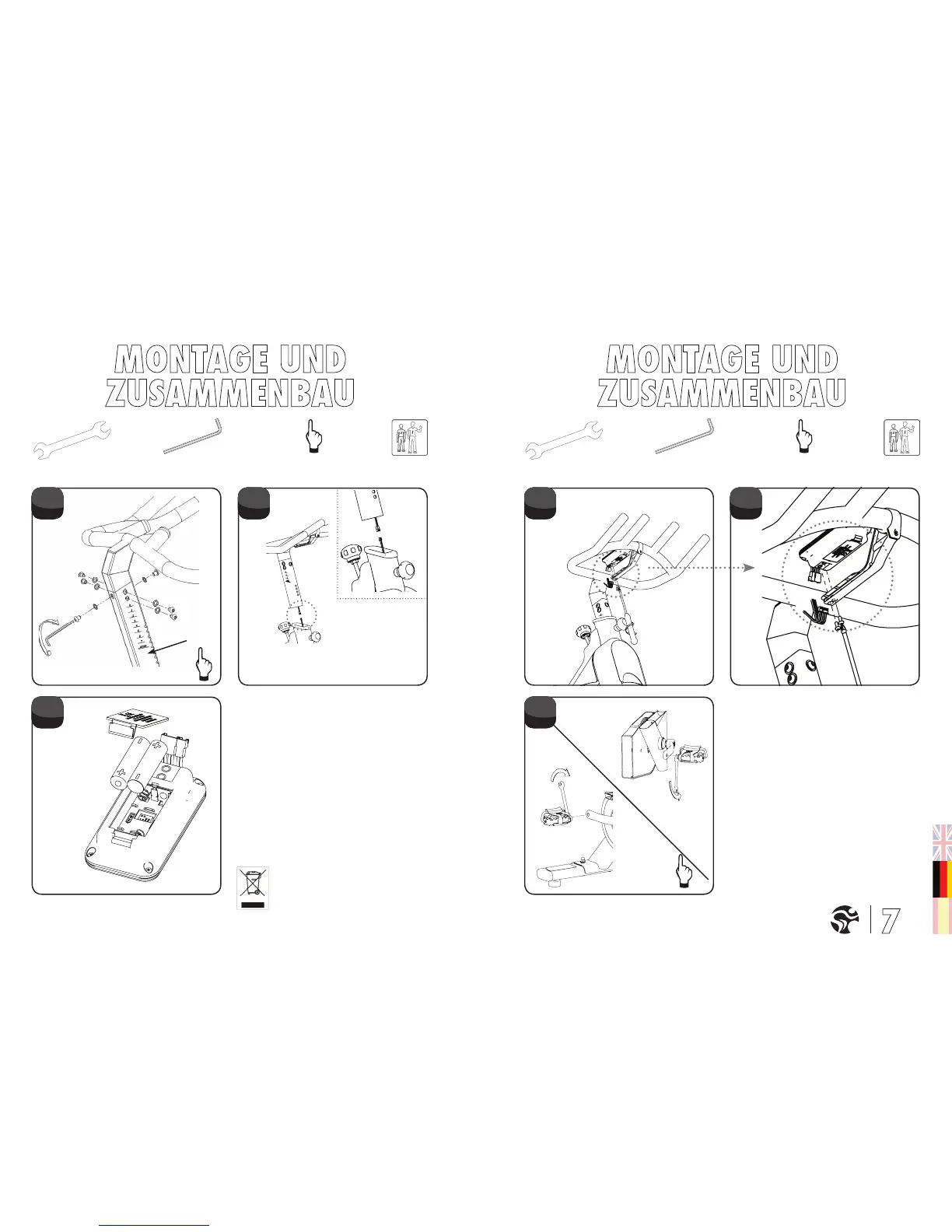 MONTAGE UND ZUSAMMENBAU

MONTAGE UND ZUSAMMENBAU

7