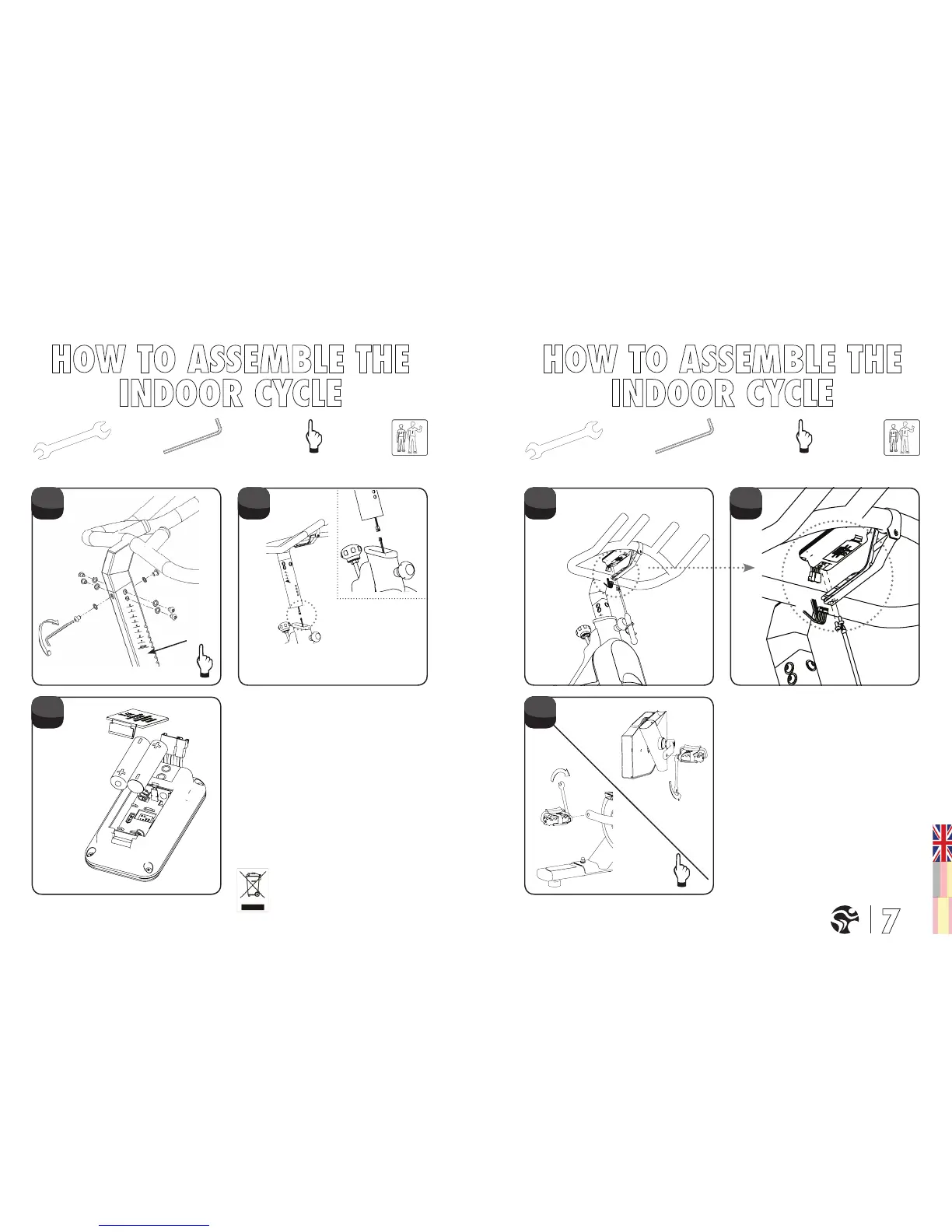 HOW TO ASSEMBLE THE INDOOR CYCLE

HOW TO ASSEMBLE THE INDOOR CYCLE

7