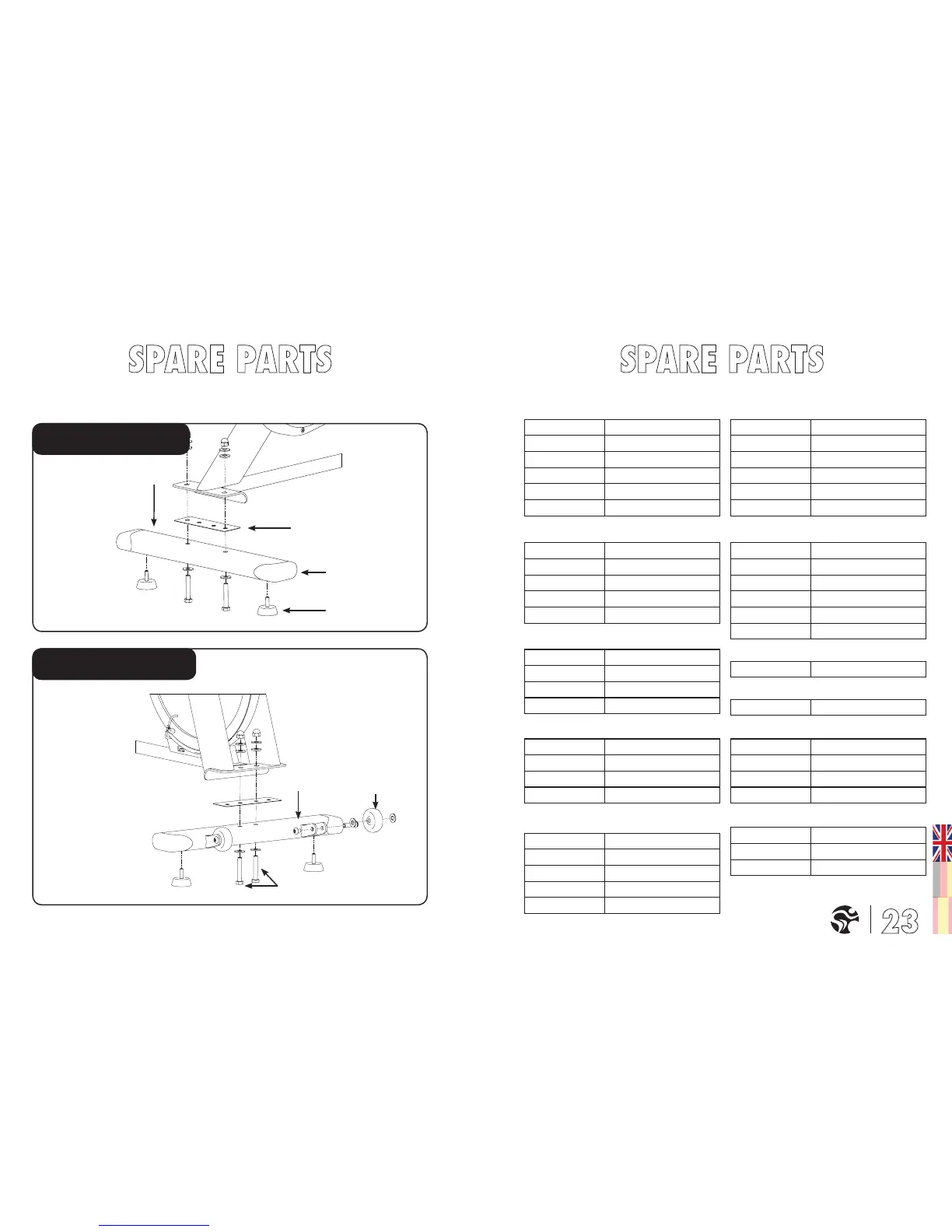 SPARE PARTS

SPARE PARTS

23